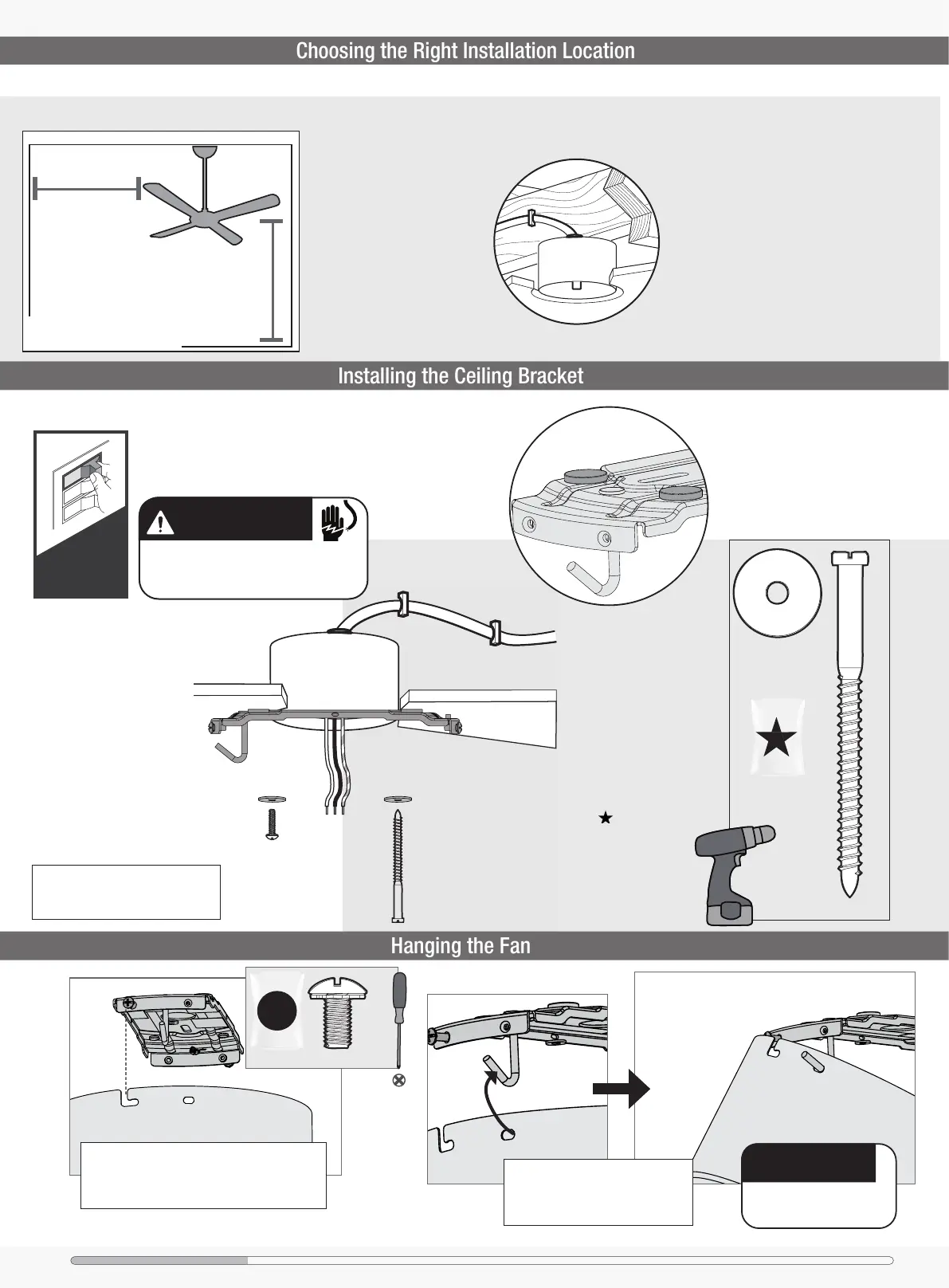 Choosing the Right Installation Location

Installing the Ceiling Bracket

Hanging the Fan