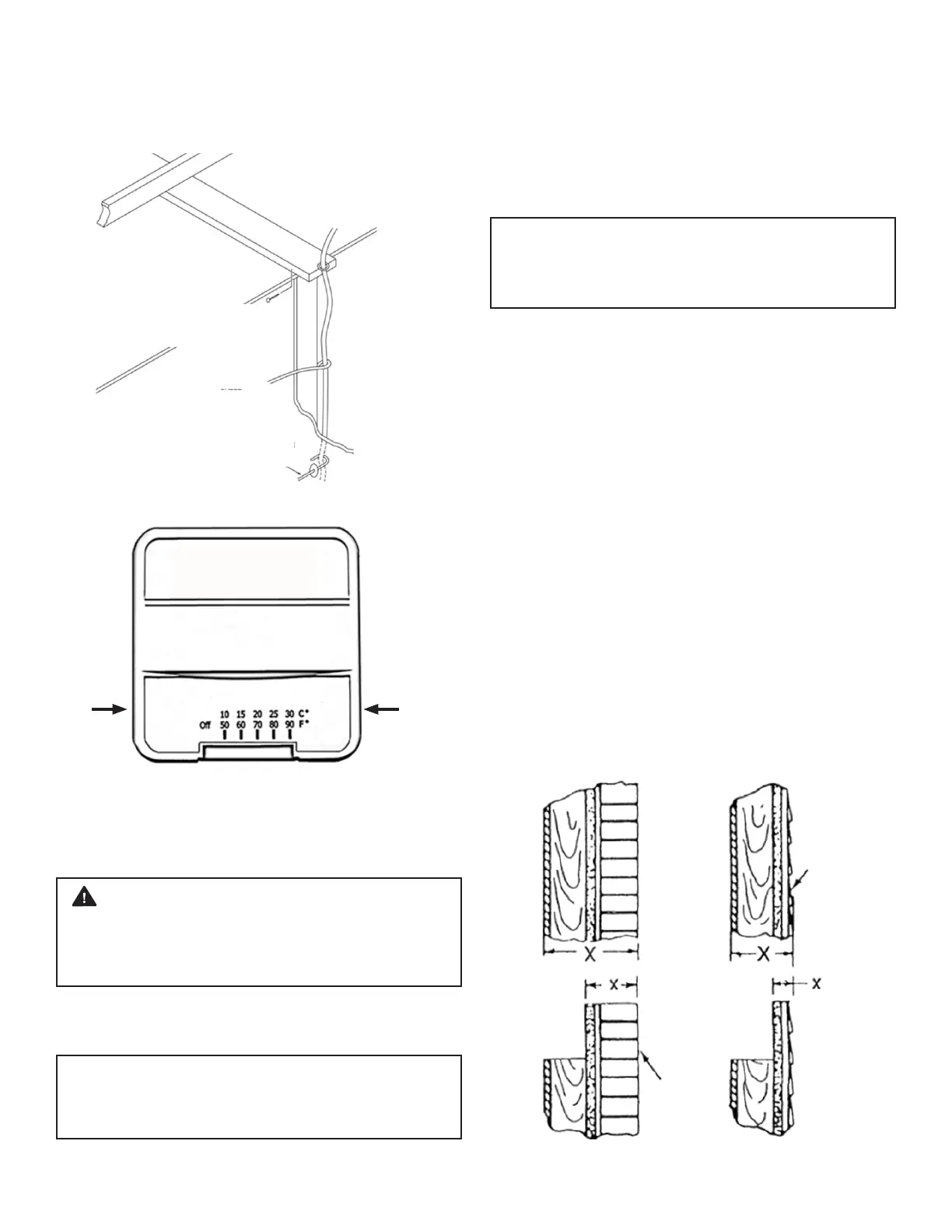 10 15 20 25 30 C°
Off 50 60 70 80 90 F°

X
X
X
X