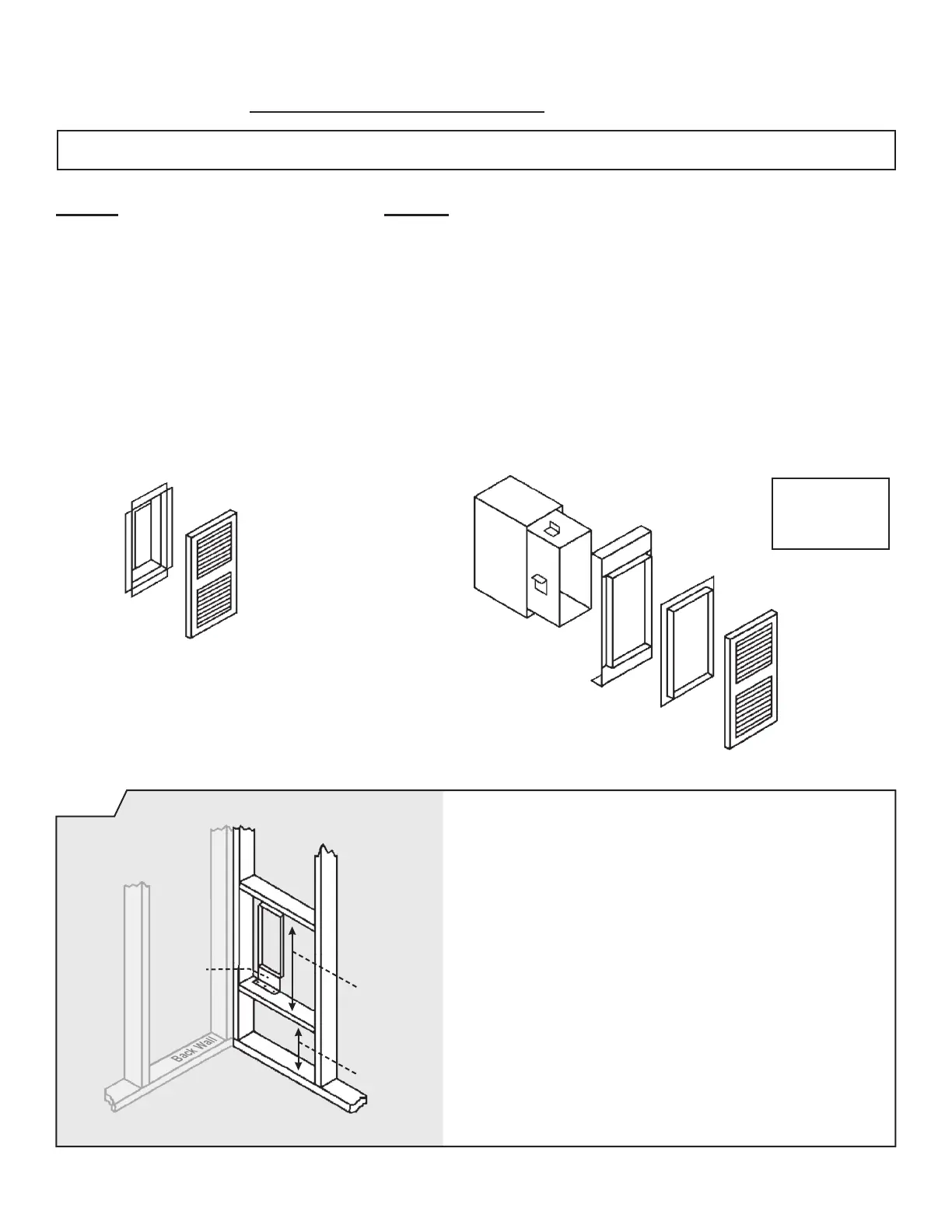 Back Wall