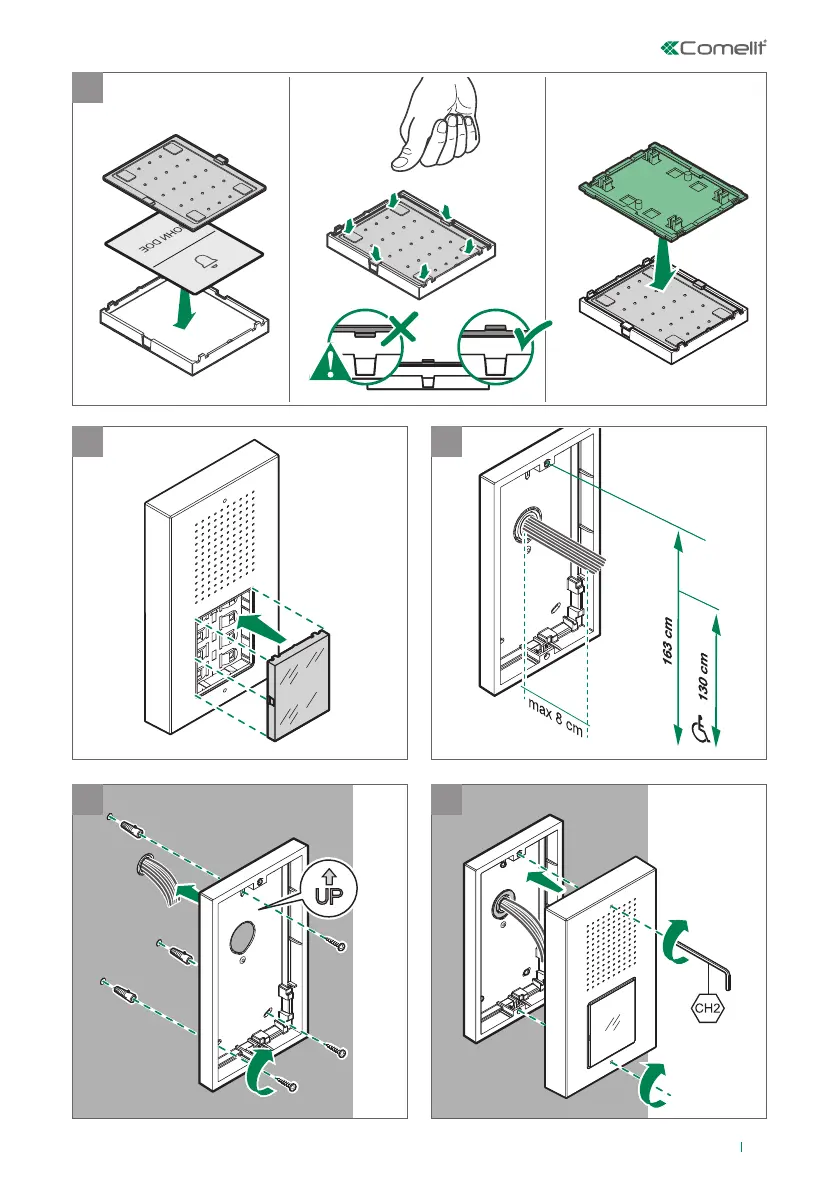 Comelit

JOHN DOE

163 cm

130 cm

max 8 cm

UP

CH2