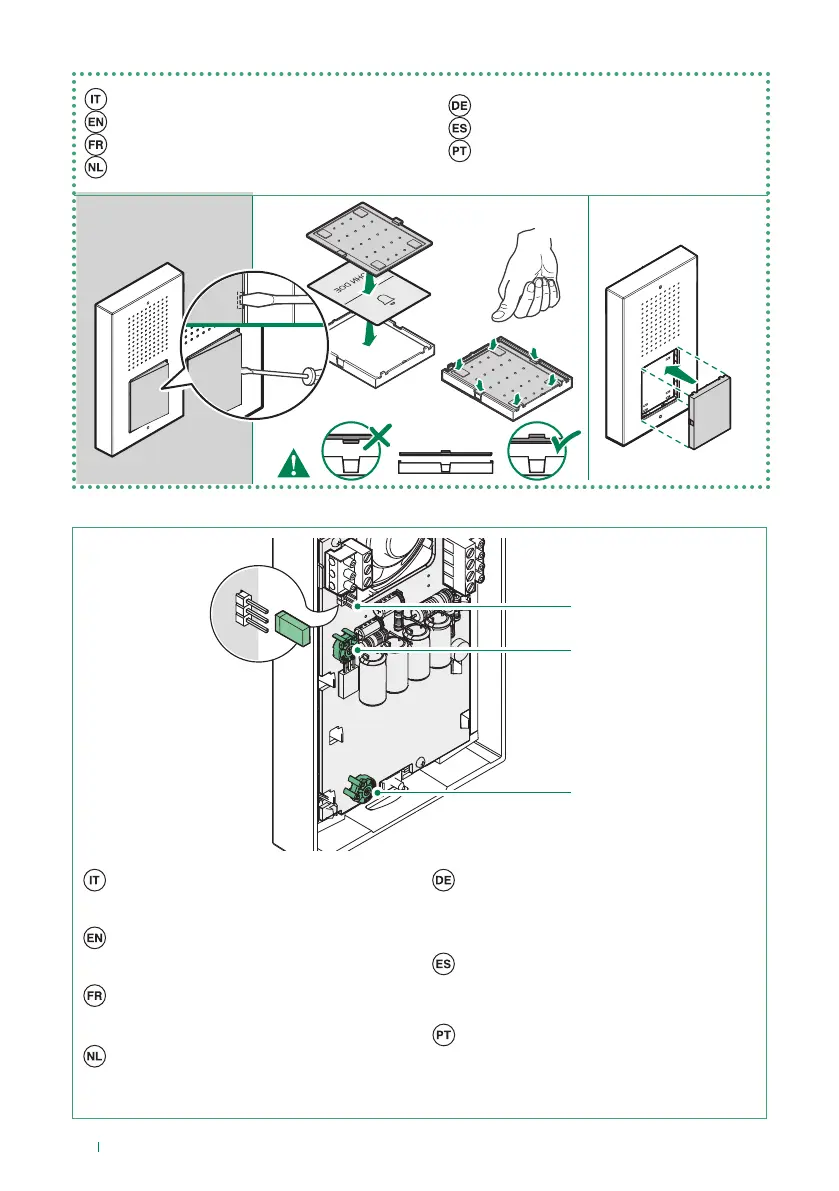 IT
EN
FR
NL
DE
ES
PT

JHN DOE

IT
EN
FR
NL
DE
ES
PT