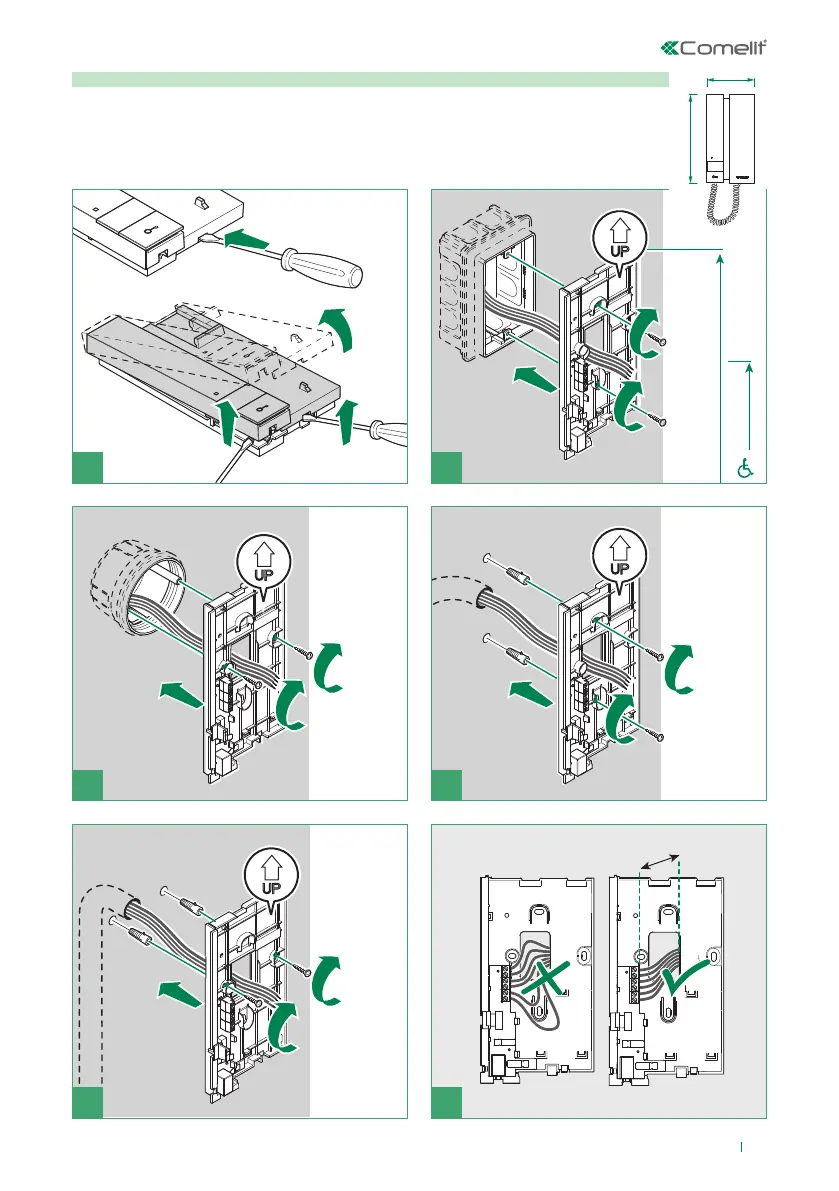 Comelit

UP

UP

UP

UP