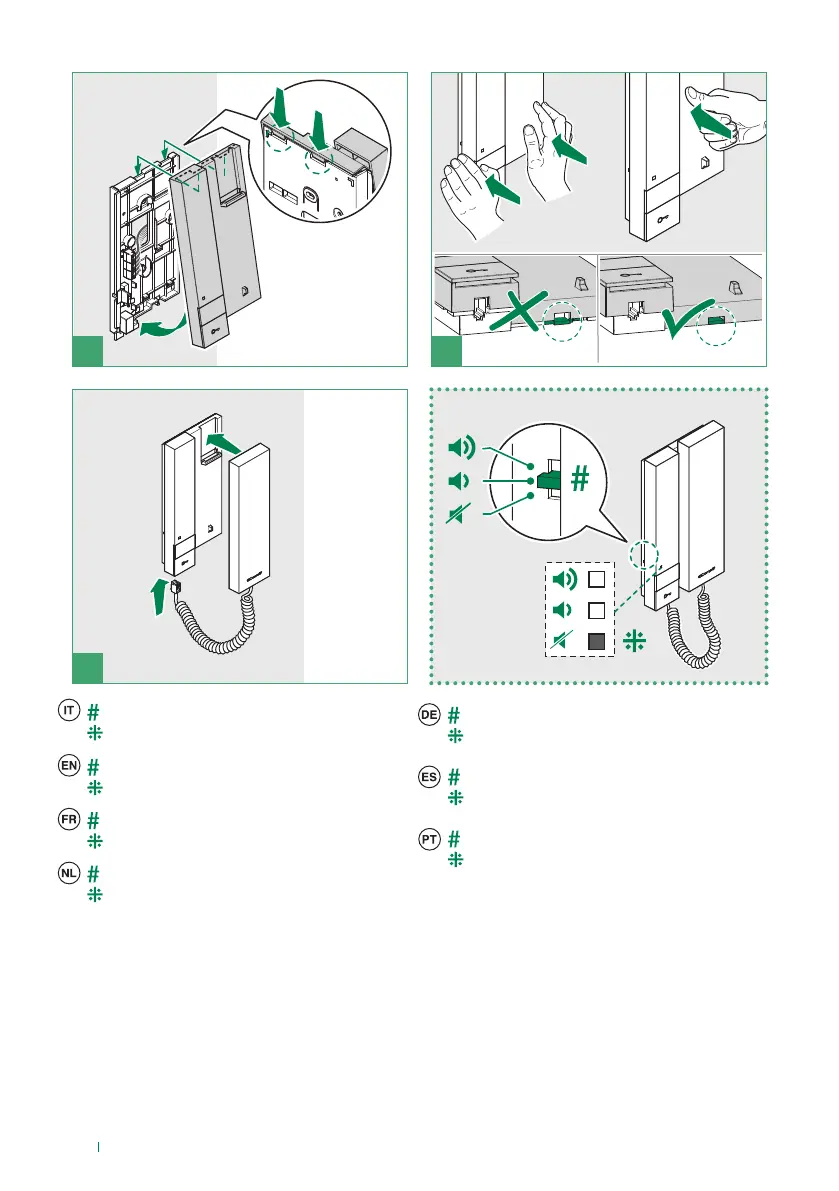 #

IT #

EN #

FR #

NL #

DE #

ES #

PT #