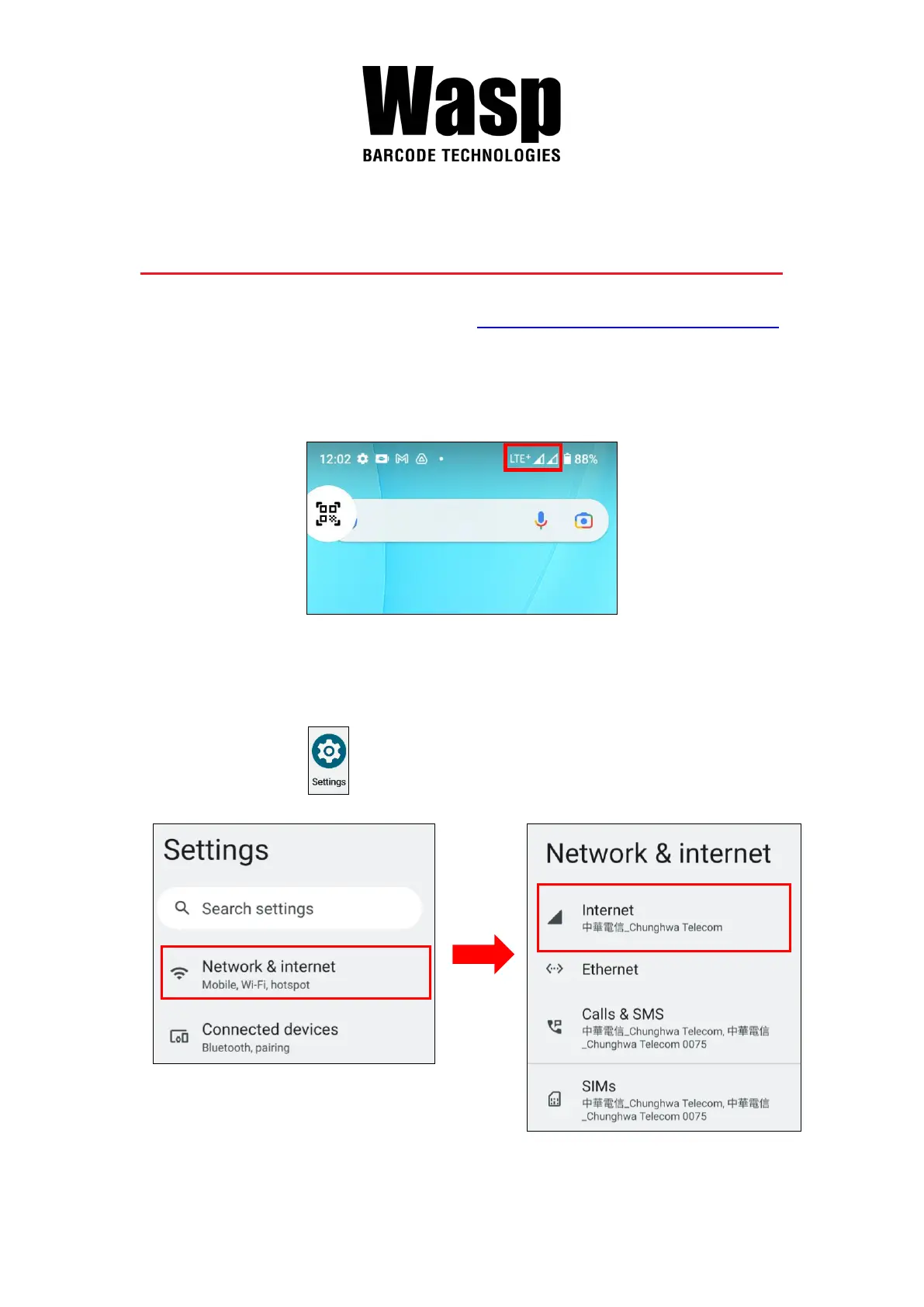 Wasp
BARCODE TECHNOLOGIES

12:02 LTE+ 88%

Settings

Settings

Search settings

Network & internet
Mobile, Wi-Fi, hotspot

Connected devices
Bluetooth, pairing

Network & internet

Internet
中華電信_Chunghwa Telecom

Ethernet

Calls & SMS
中華電信_Chunghwa Telecom, 中華電信_Chunghwa Telecom 0075

SIMs
中華電信_Chunghwa Telecom, 中華電信_Chunghwa Telecom 0075