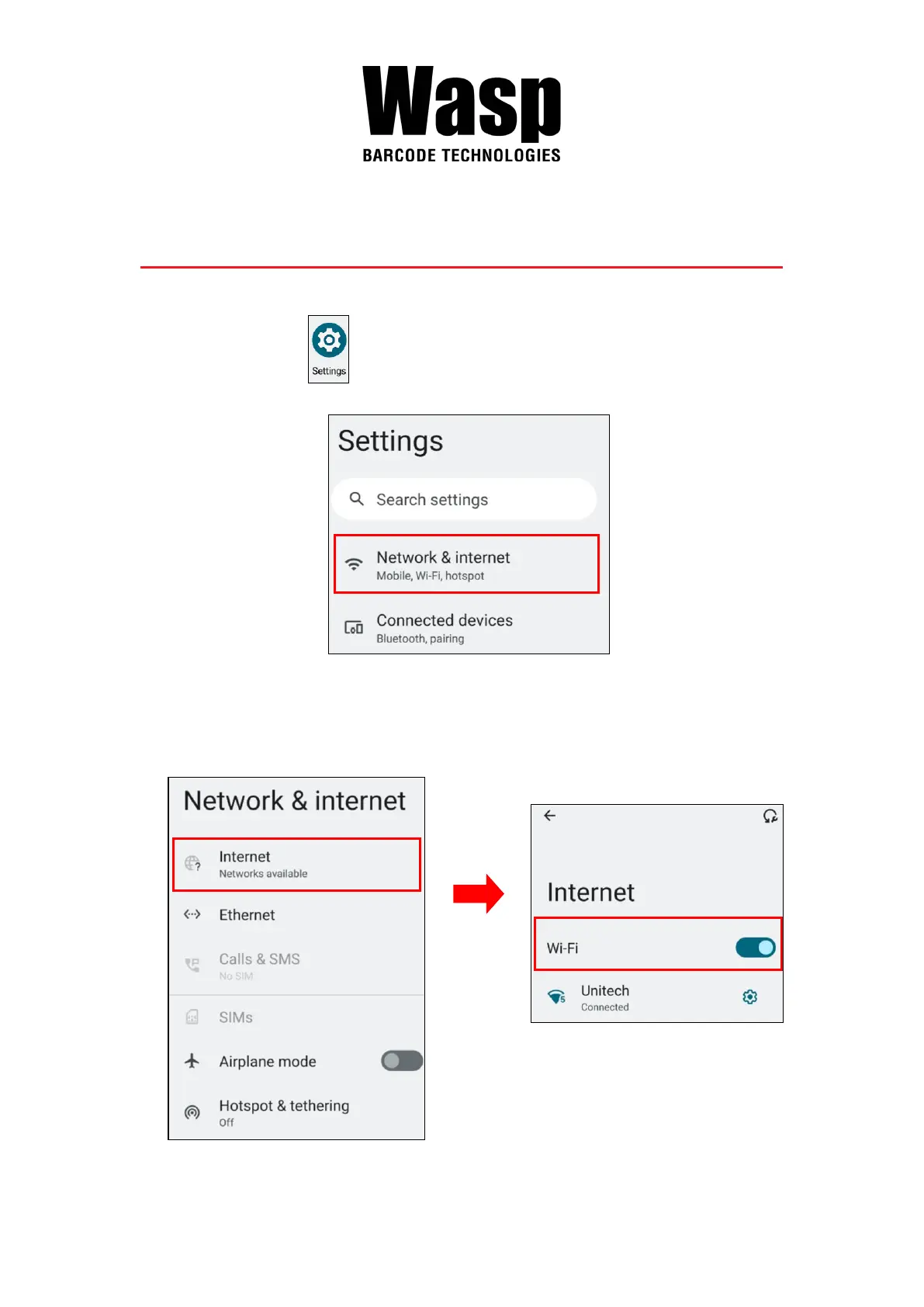 Wasp
BARCODE TECHNOLOGIES

Settings

Settings

Search settings

Network & internet
Mobile, Wi-Fi, hotspot

Connected devices
Bluetooth, pairing

Network & internet

Internet
Networks available

Ethernet

Calls & SMS
No SIM

SIMs

Airplane mode

Hotspot & tethering
Off

Internet

Wi-Fi

Unitech
Connected