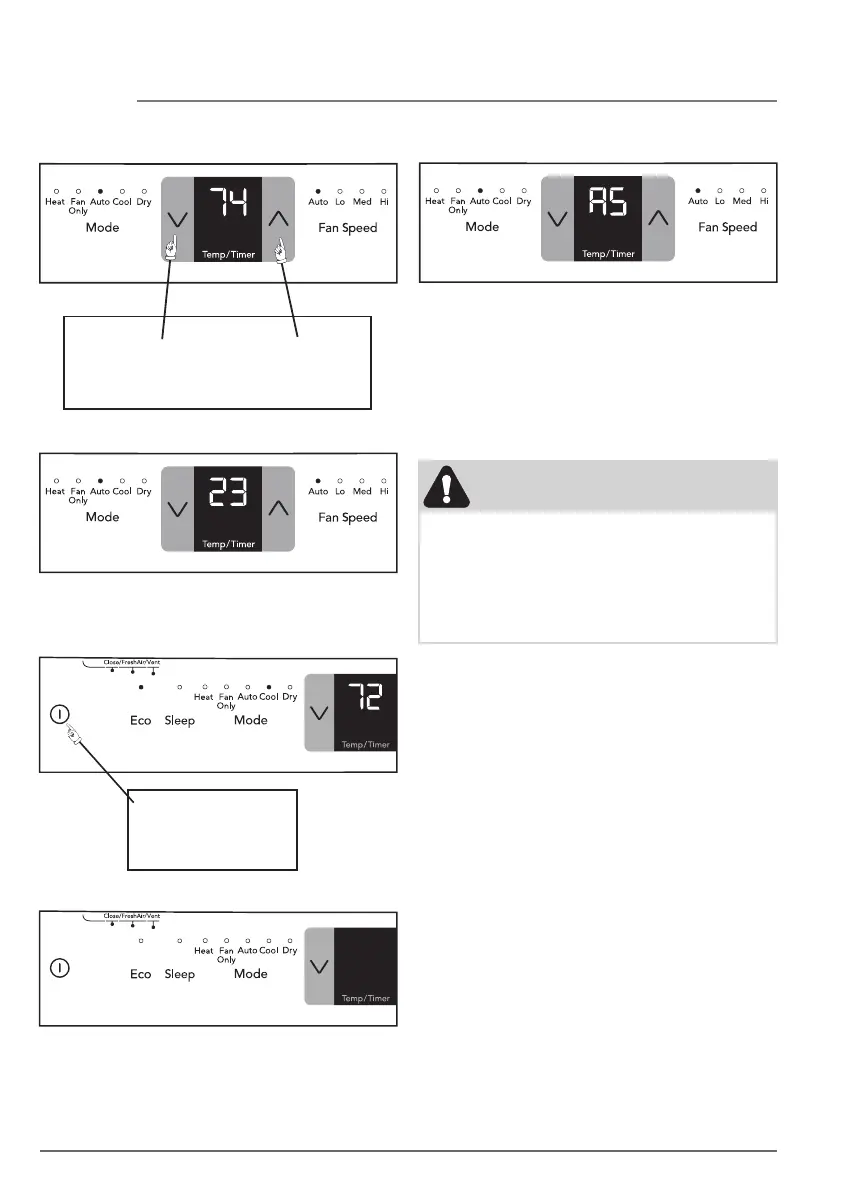 Heat Fan Only Auto Cool Dry

Mode

74

Temp/Timer

Auto Lo Med Hi

Fan Speed

Heat Fan Only Auto Cool Dry

Mode

AS

Temp/Timer

Auto Lo Med Hi

Fan Speed

Heat Fan Only Auto Cool Dry

Mode

23

Temp/Timer

Auto Lo Med Hi

Fan Speed

Close/FreshAir/Vent

Eco Sleep

Heat Fan Only Auto Cool Dry

Mode

72

Temp/Timer

Close/FreshAir/Vent

Eco Sleep

Heat Fan Only Auto Cool Dry

Mode

Temp/Timer