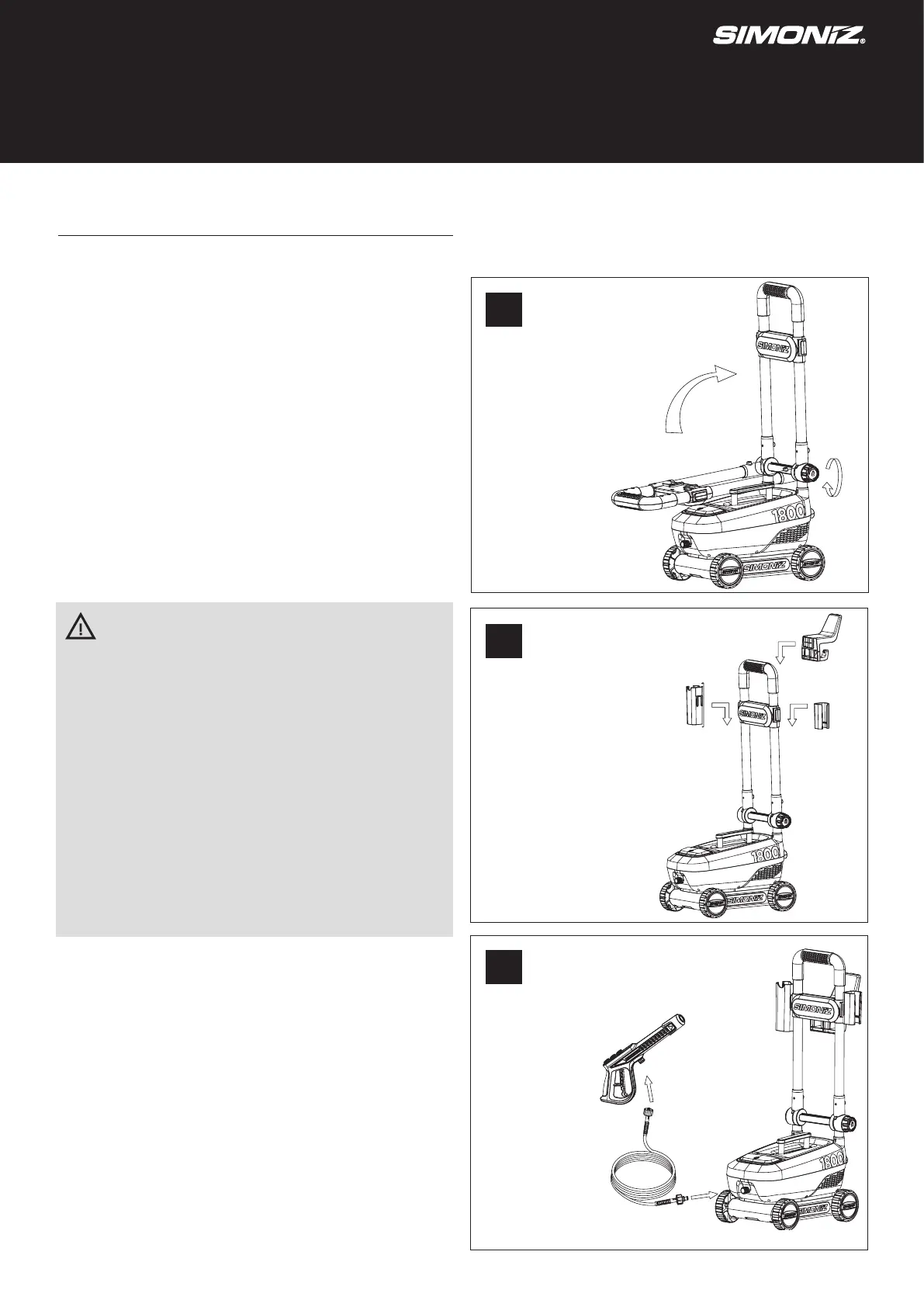 SIMONIZ®

SIMONIZ

1800

SIMONIZ

SIMONIZ

1800

SIMONIZ

SIMONIZ

1800

SIMONIZ