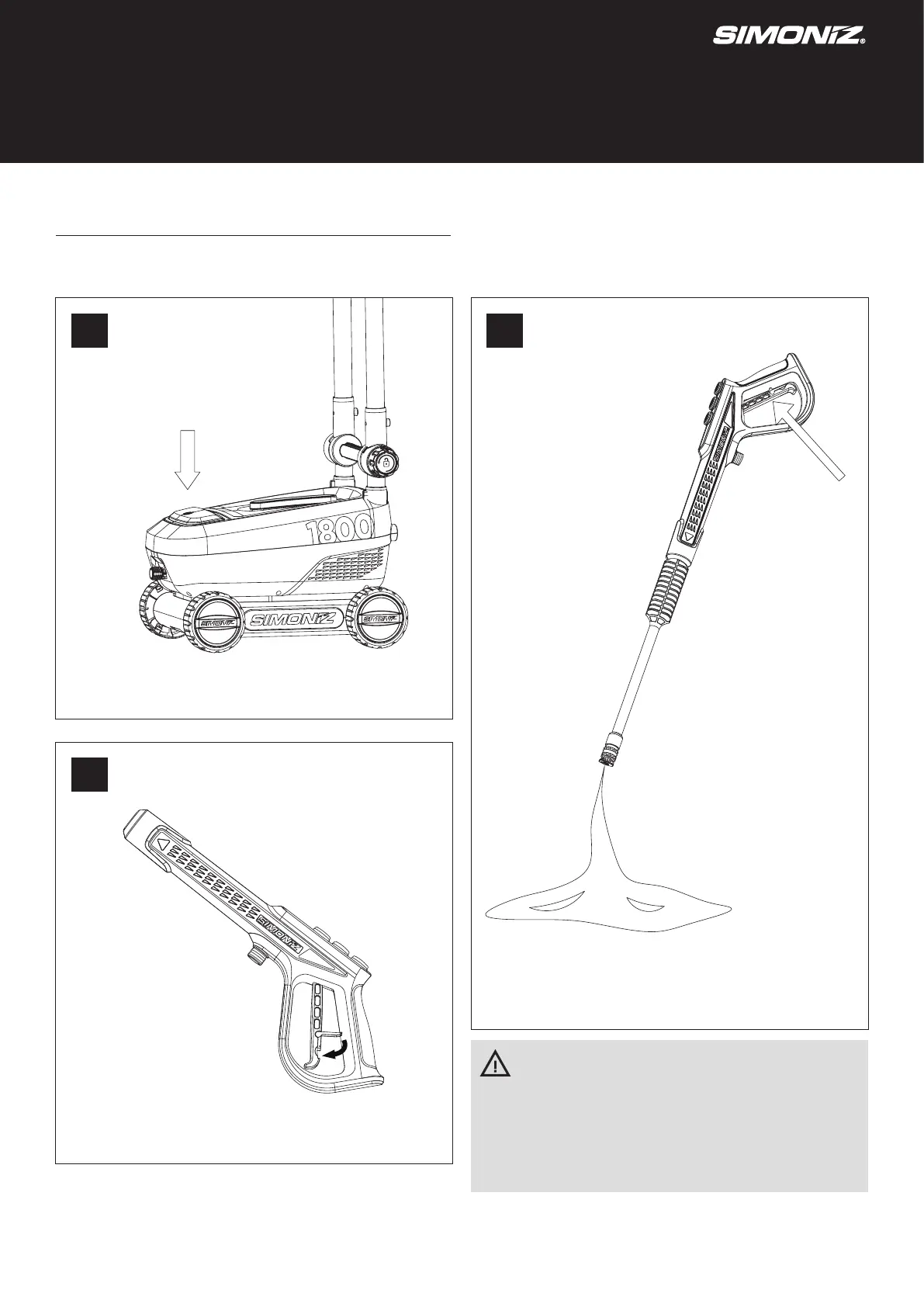 SIMONIZ®

1800

SIMONIZ

SIMONIZ

SIMONIZ

SIMONIZ

SIMONIZ