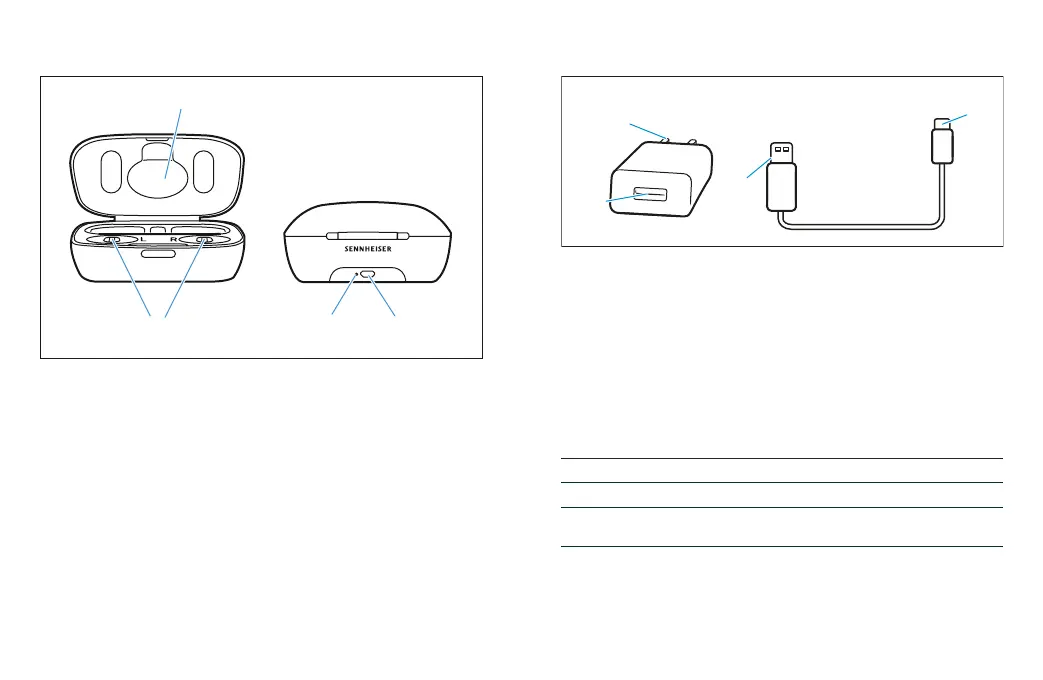 L R

SENNHEISER