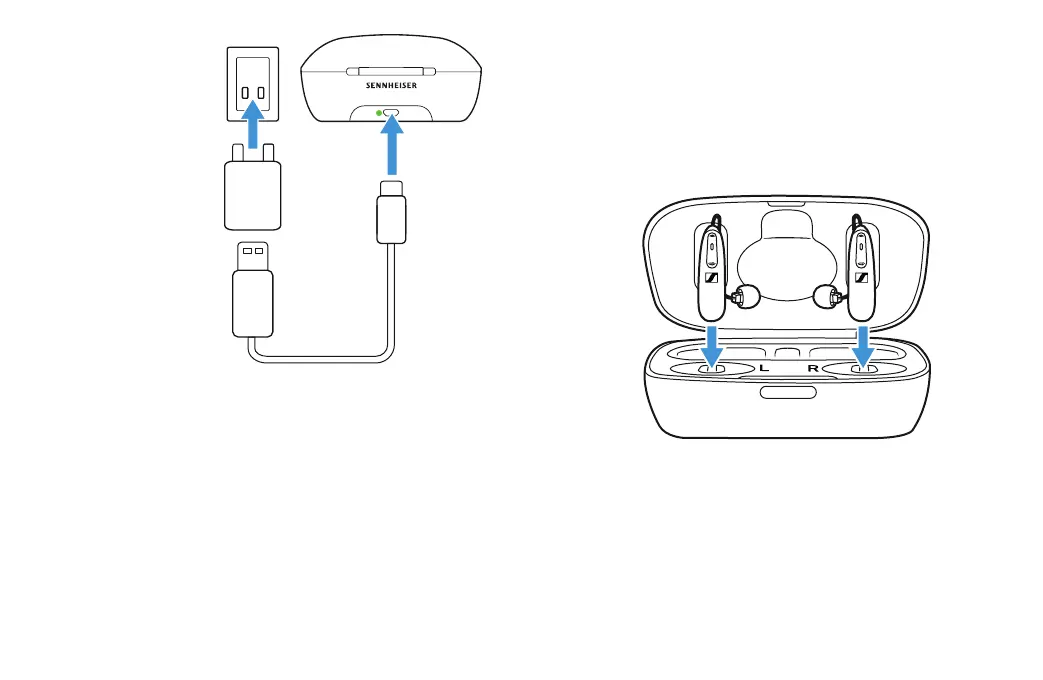 SENNHEISER

L R