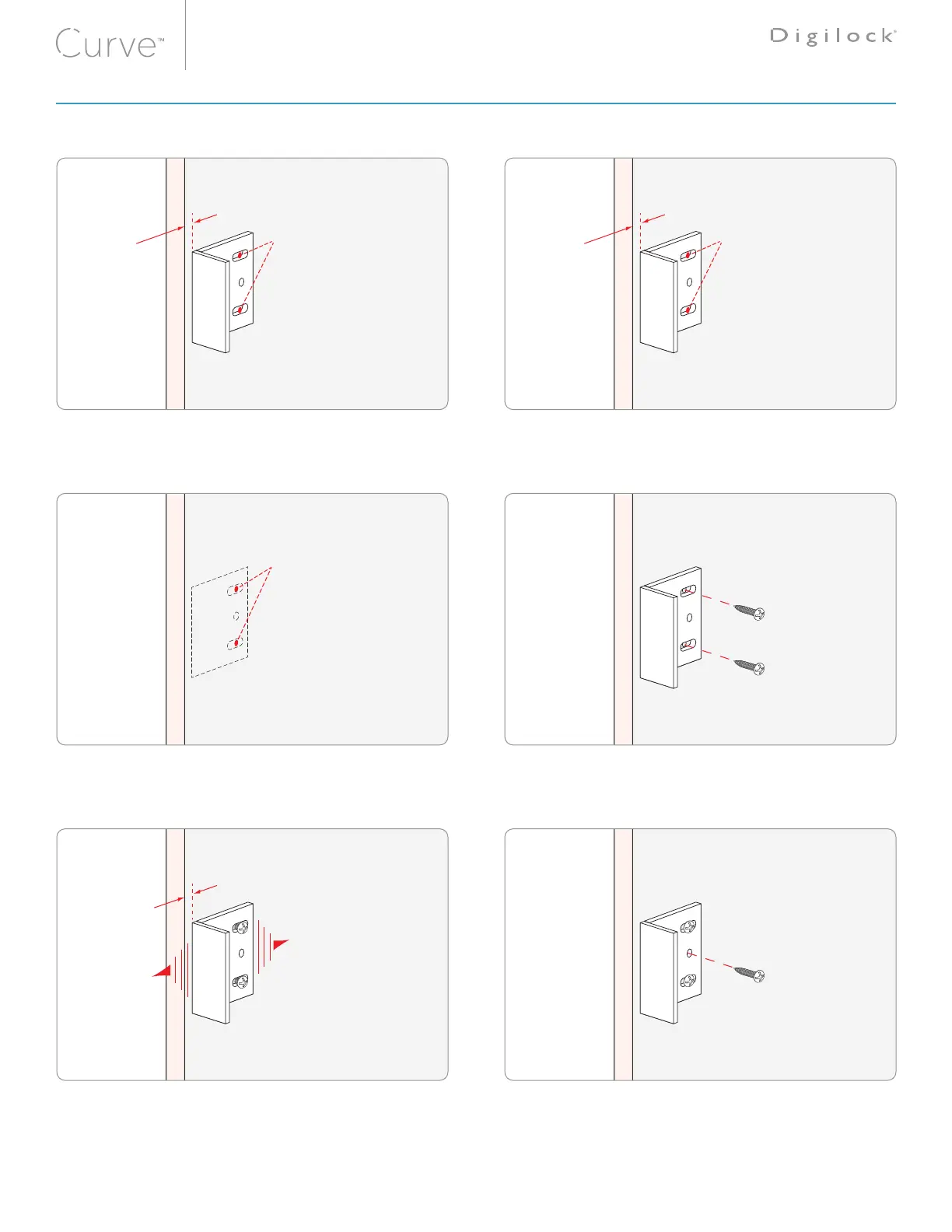 Curve™

Digilock®