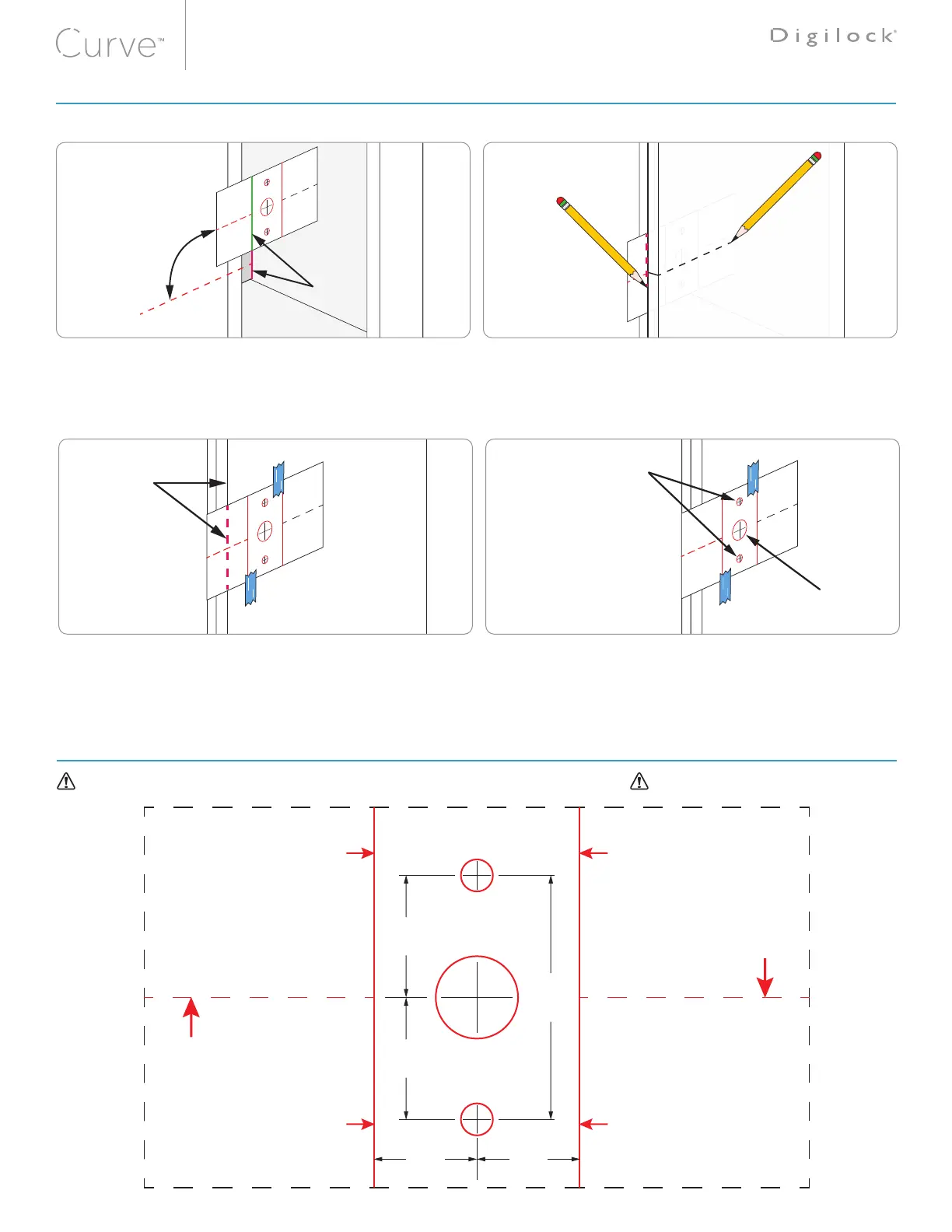 Curve™

Digilock®