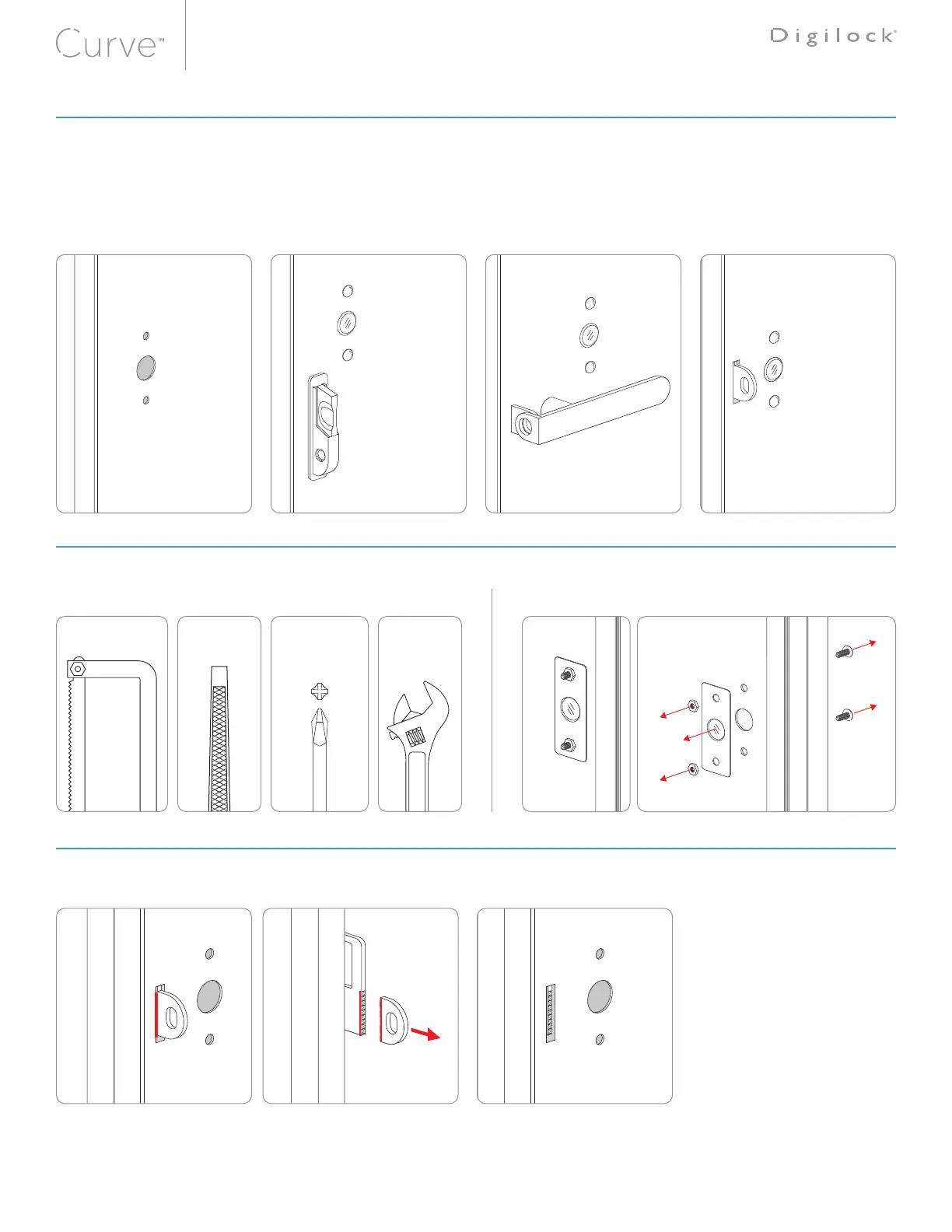 Curve™

Digilock®