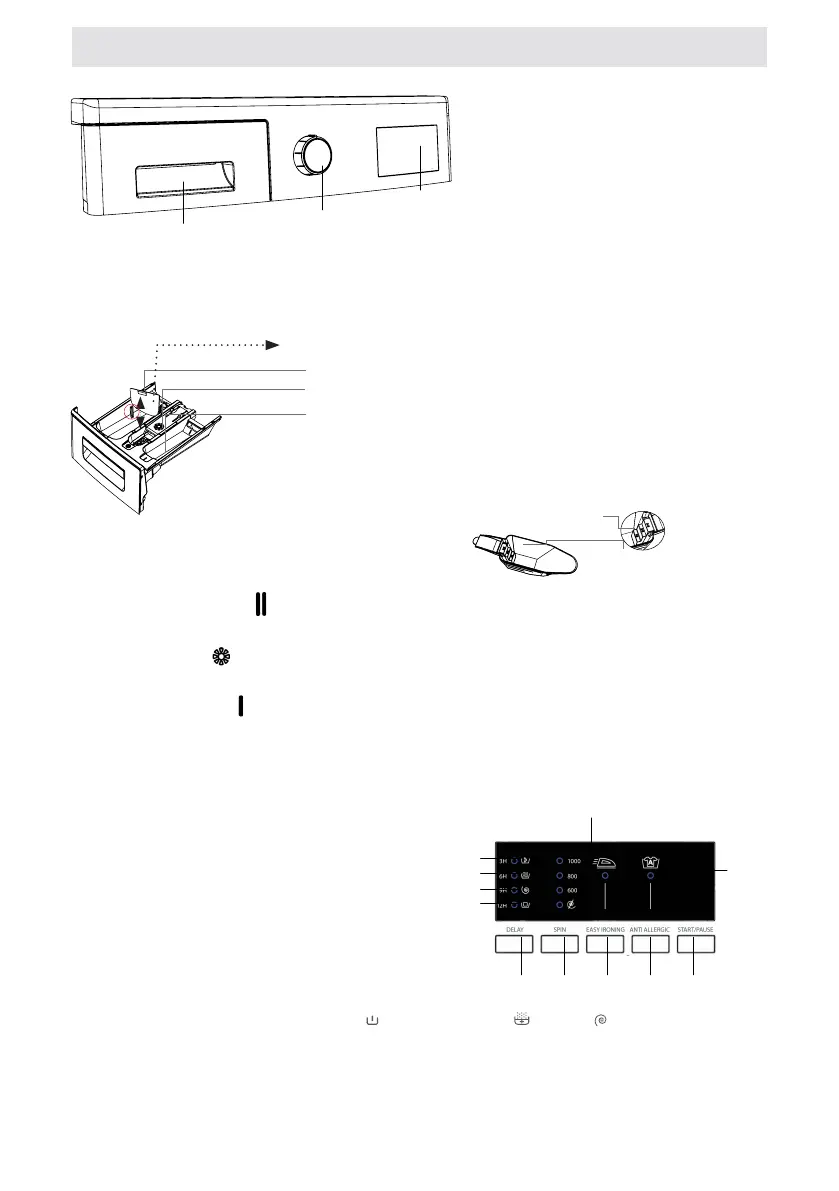 3H
6H
9H
12H
1000
800
600
DELAY
SPIN
EASY IRONING
ANTI ALLERGIC
START/PAUSE