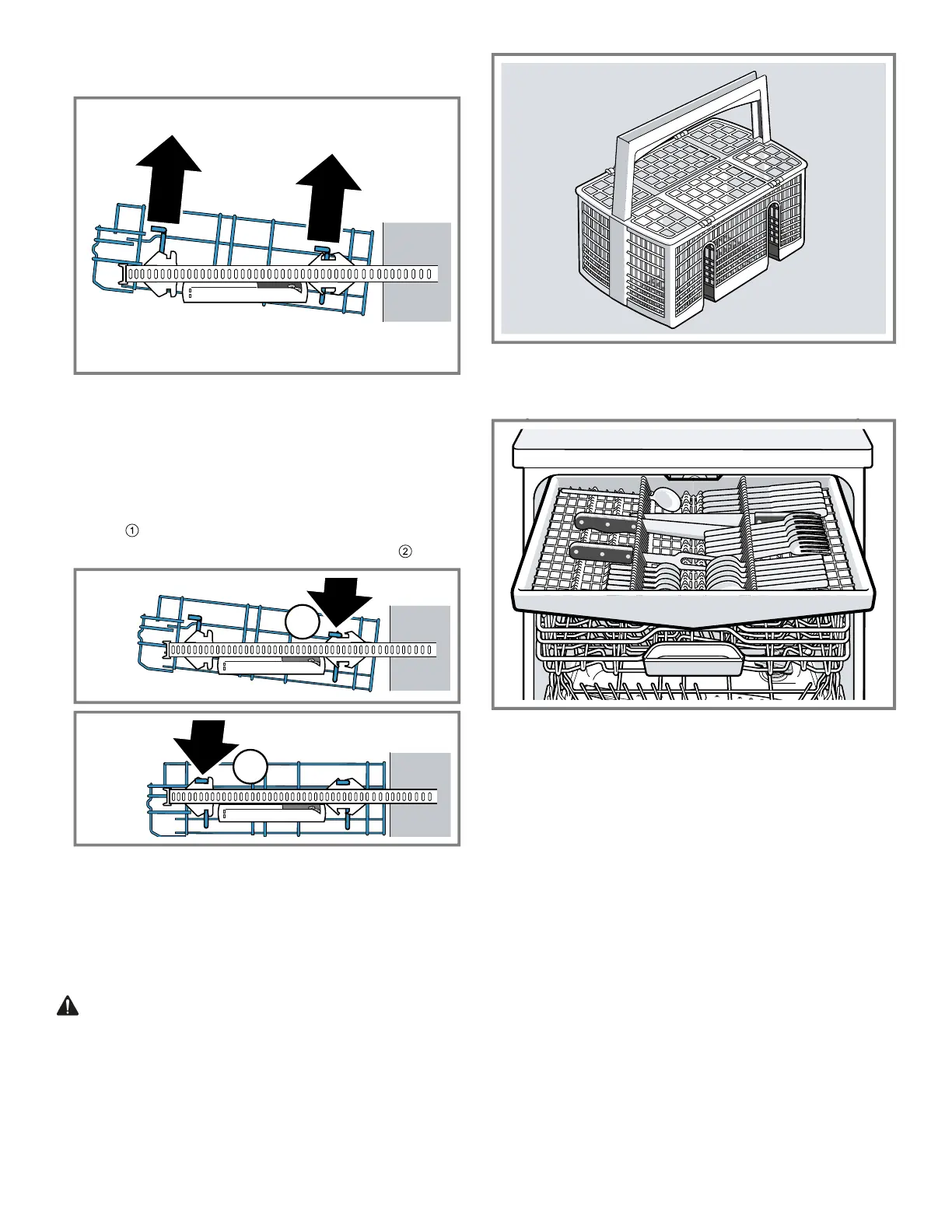 ①

②