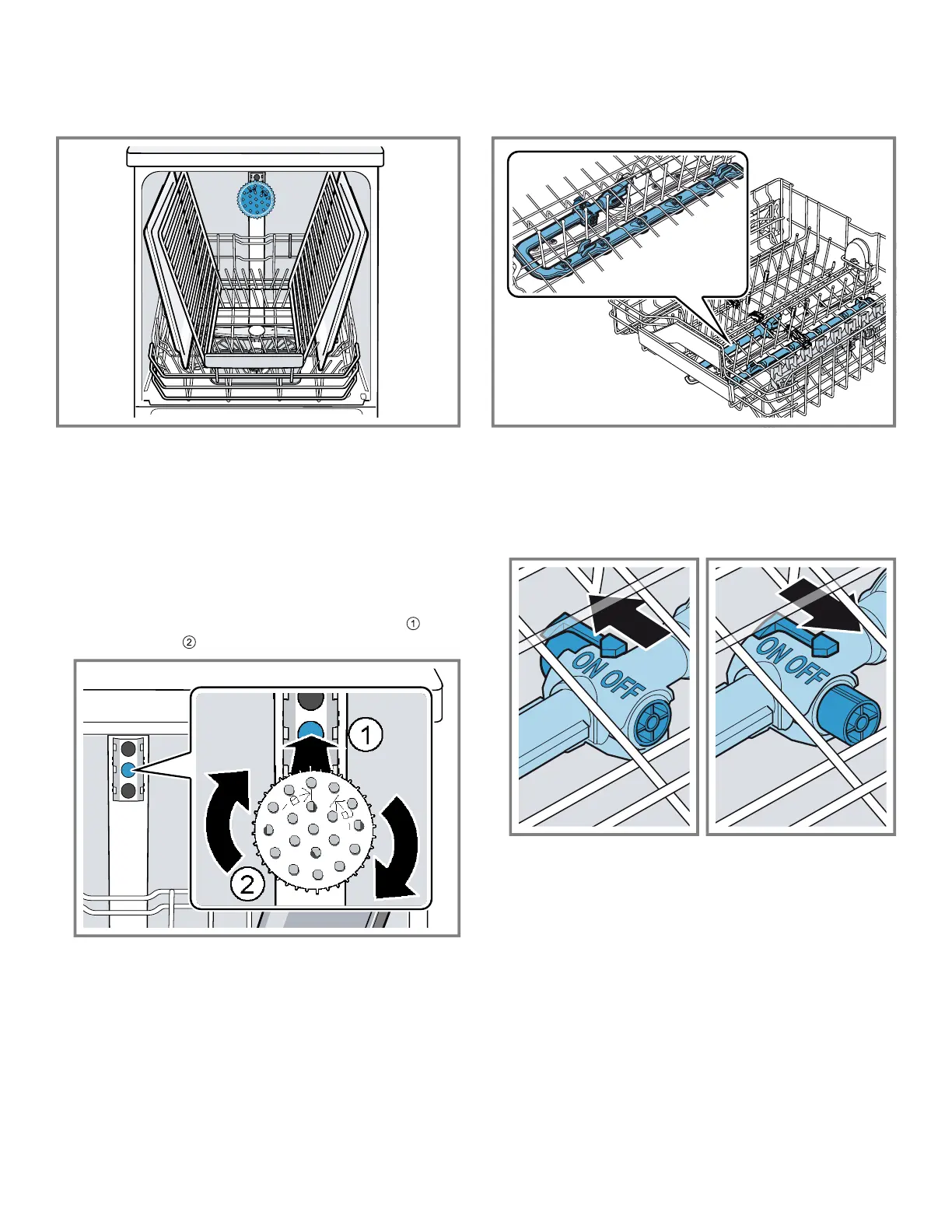 ①
②

1
2

ON OFF

ON OFF