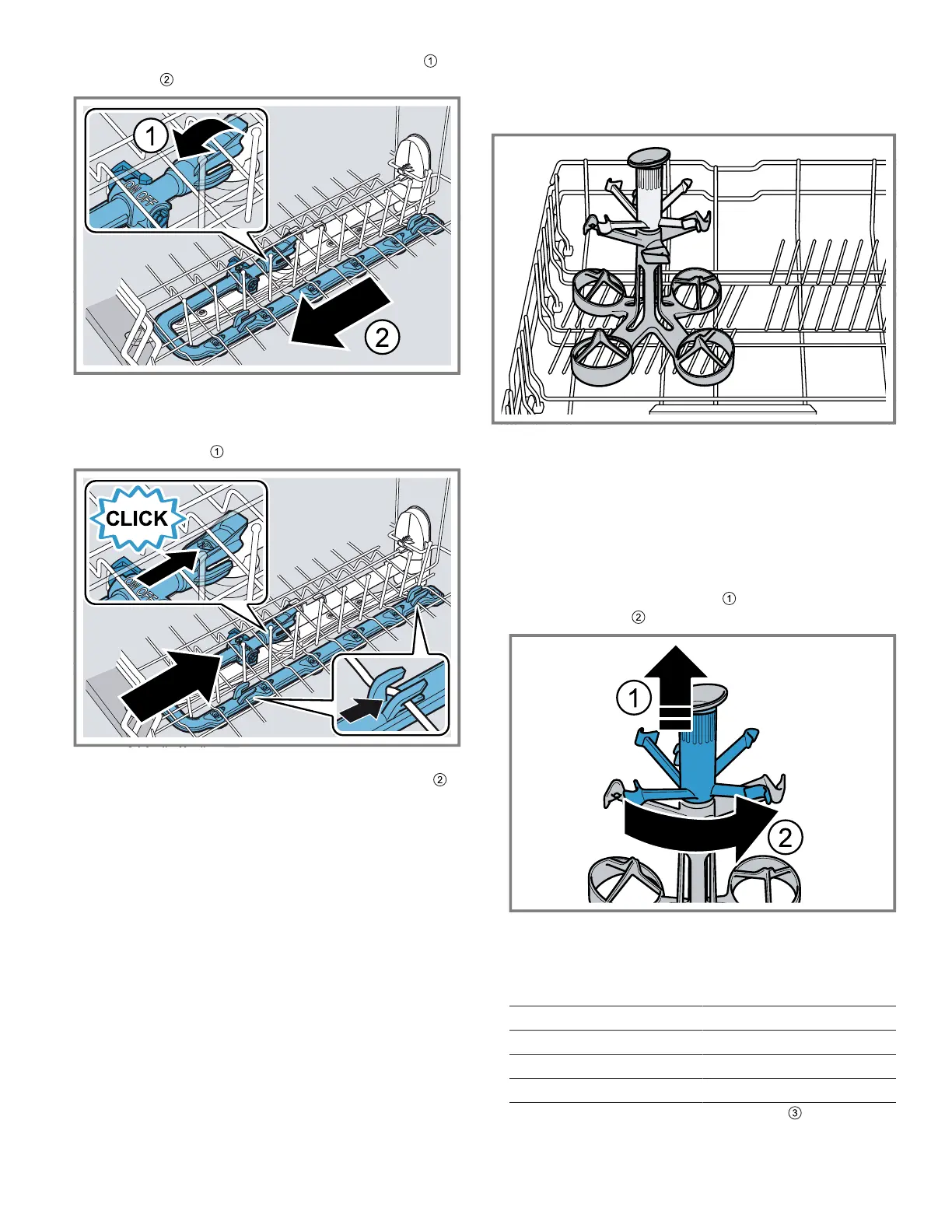 ①
②

1

ON OFF

2

①

CLICK

ON OFF

②

①
②

1

2

③