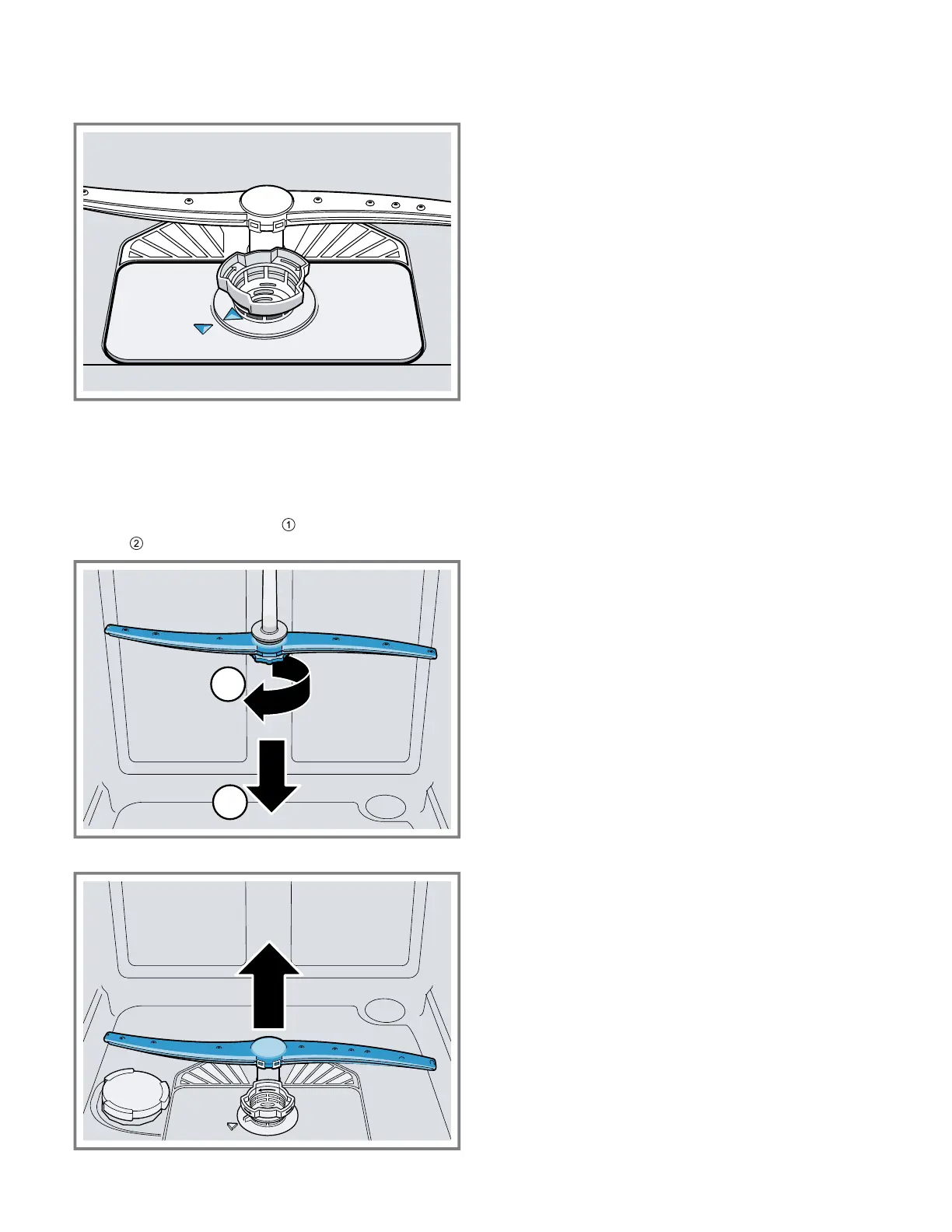 ①
②