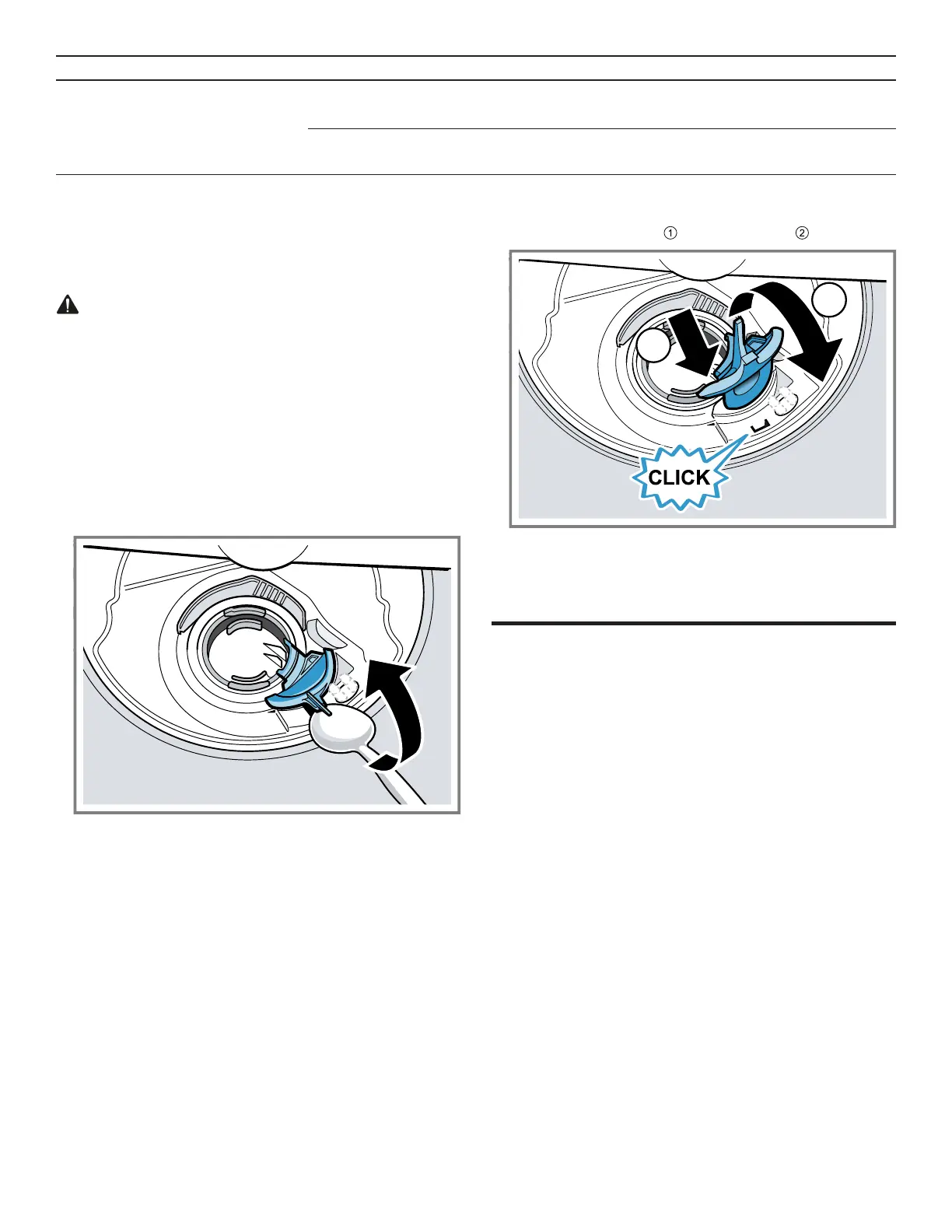 ①
②
CLICK