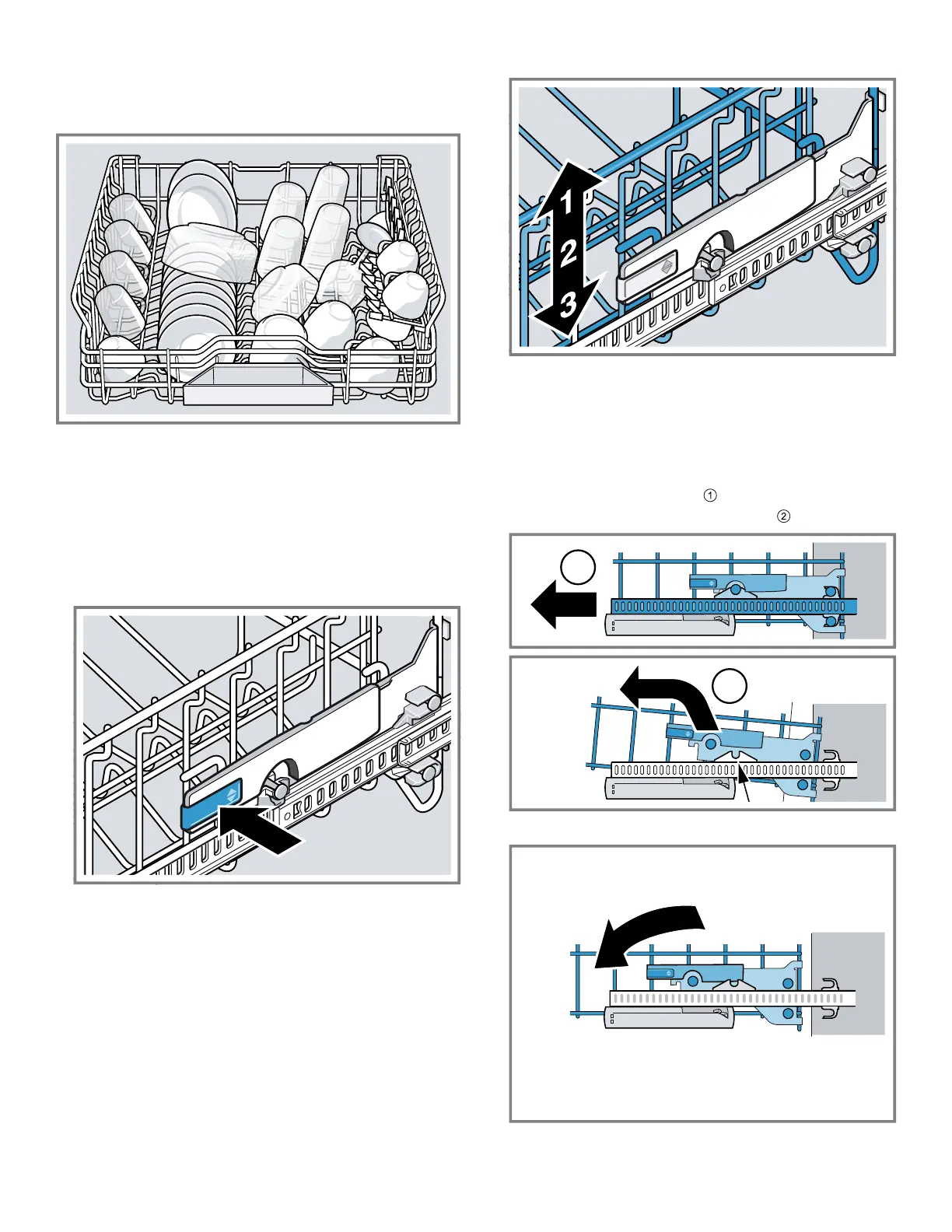 1
2
3

1

2