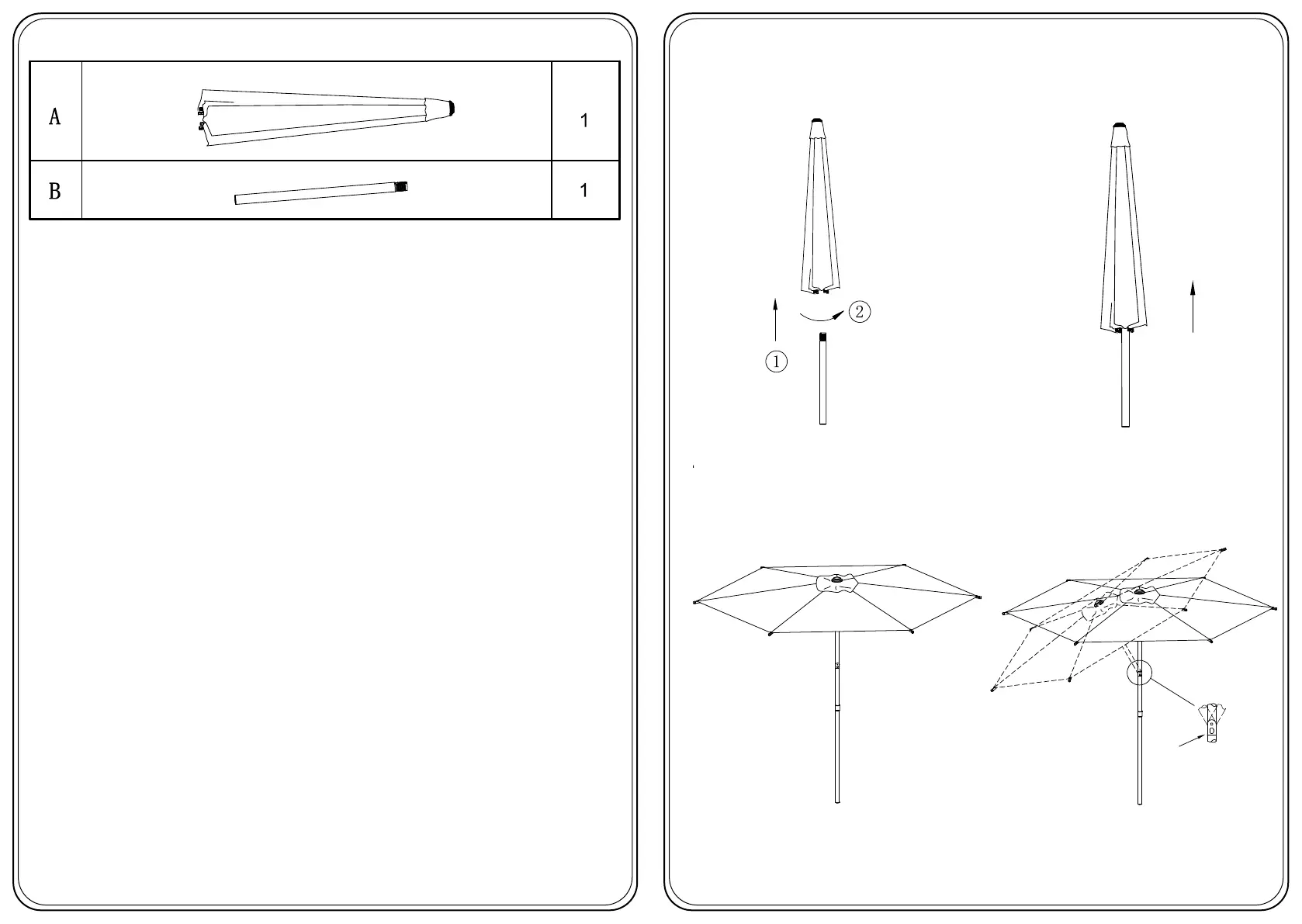 | A |  | 1 |
|---|---|---|
| B |  | 1 |

①

②