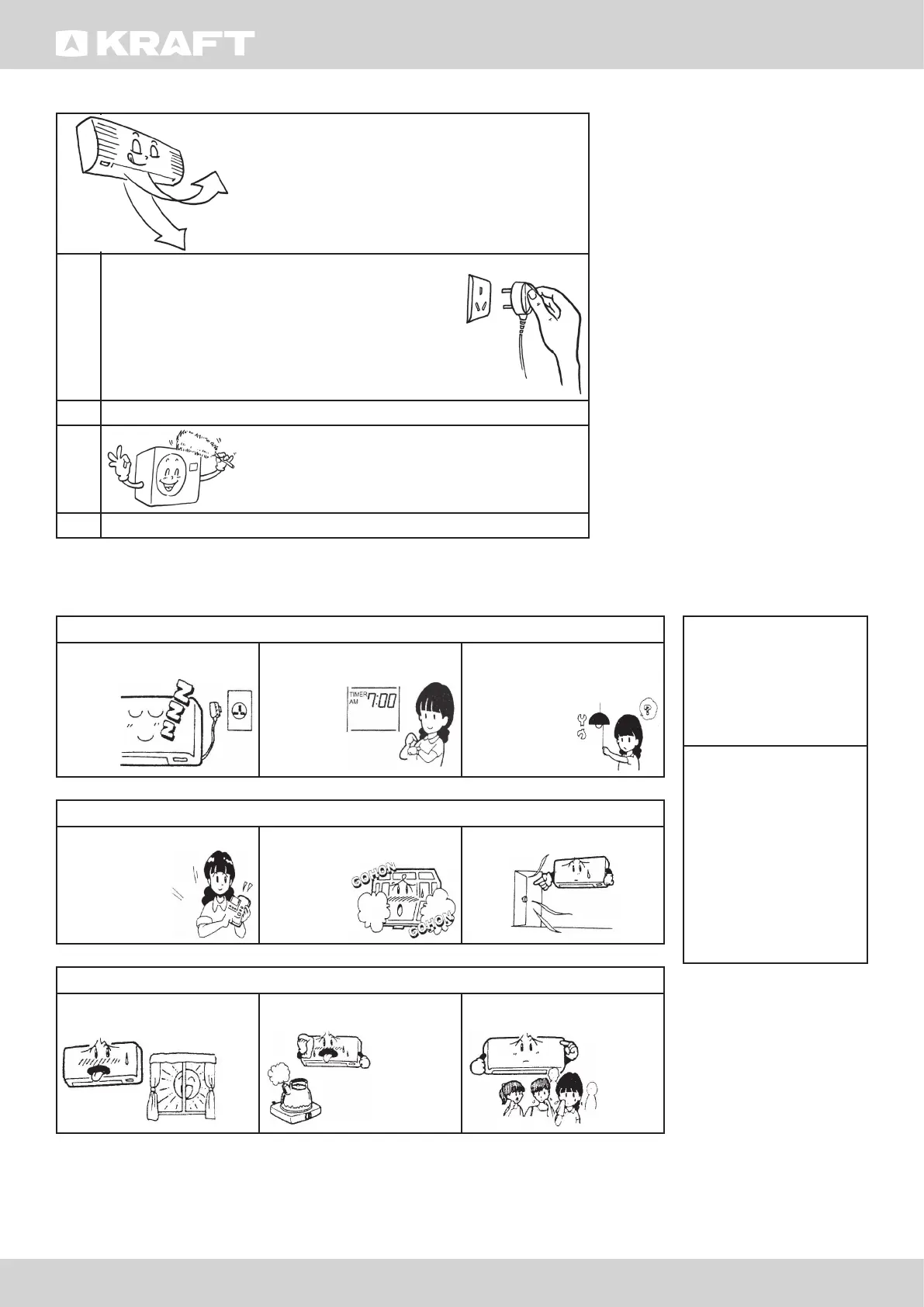 KRAFT

TIMER AM 7:00

GOHON

GOHON