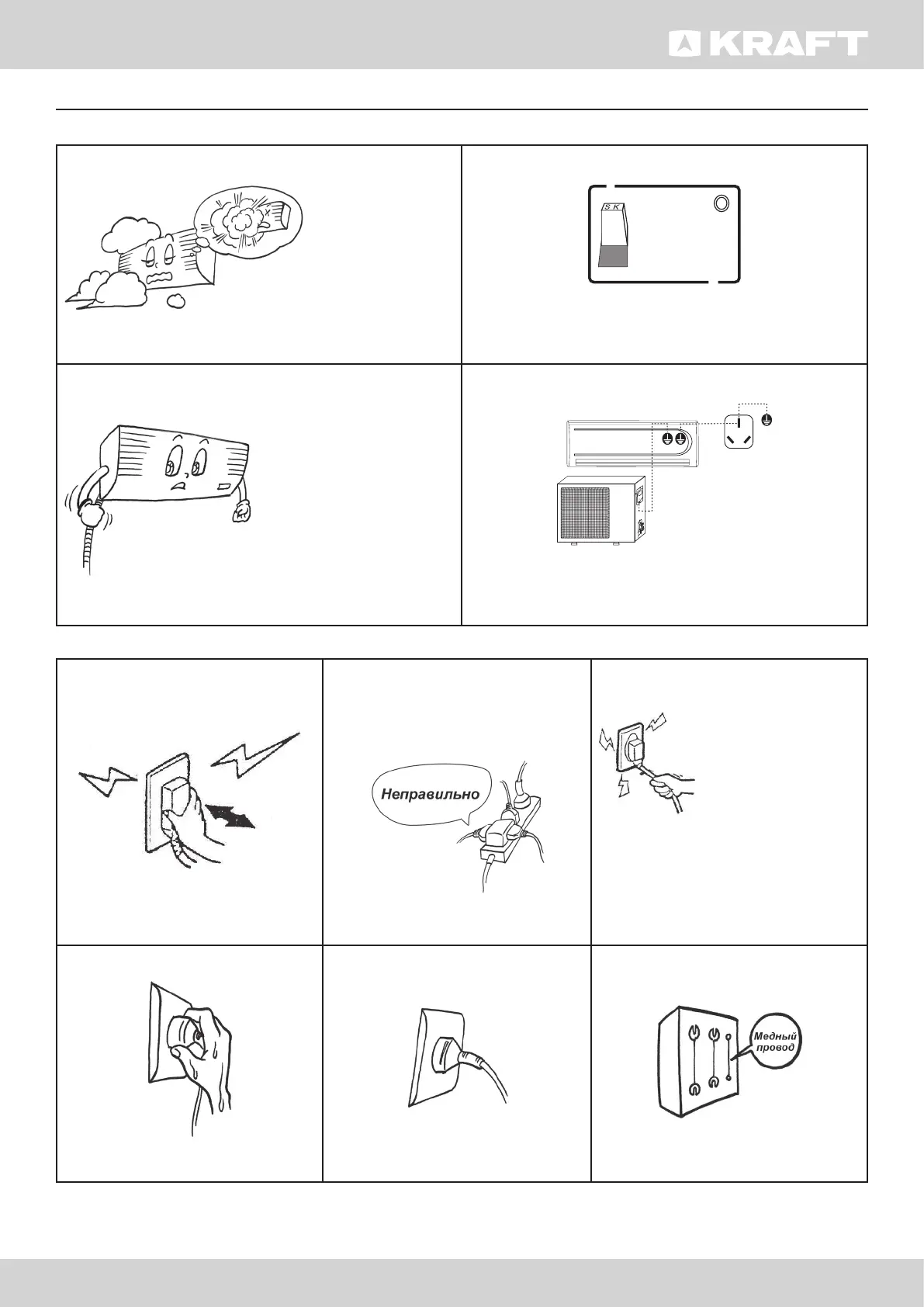 KRAFT

S K

Неправильно

Медный провод