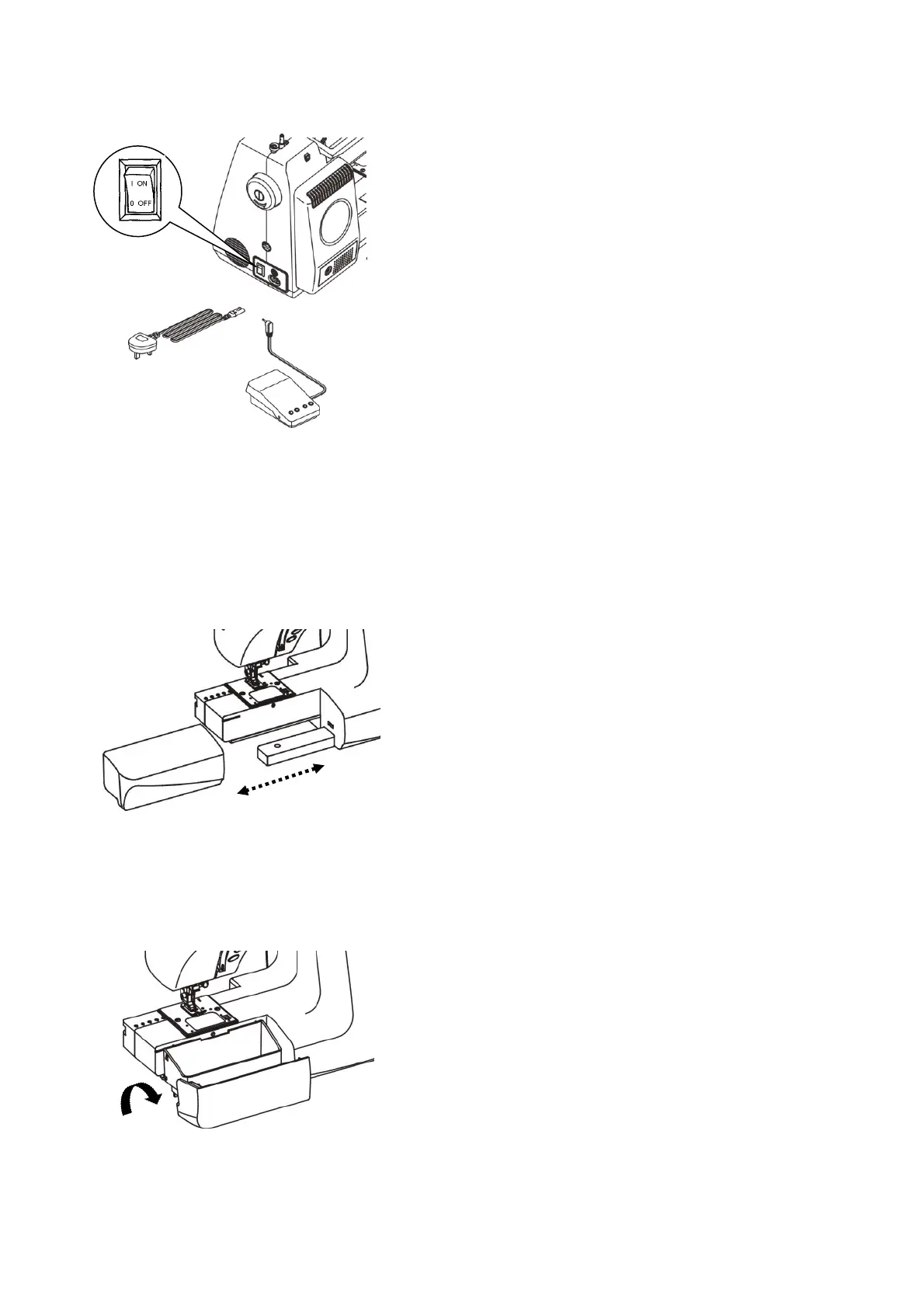 I ON
0 OFF