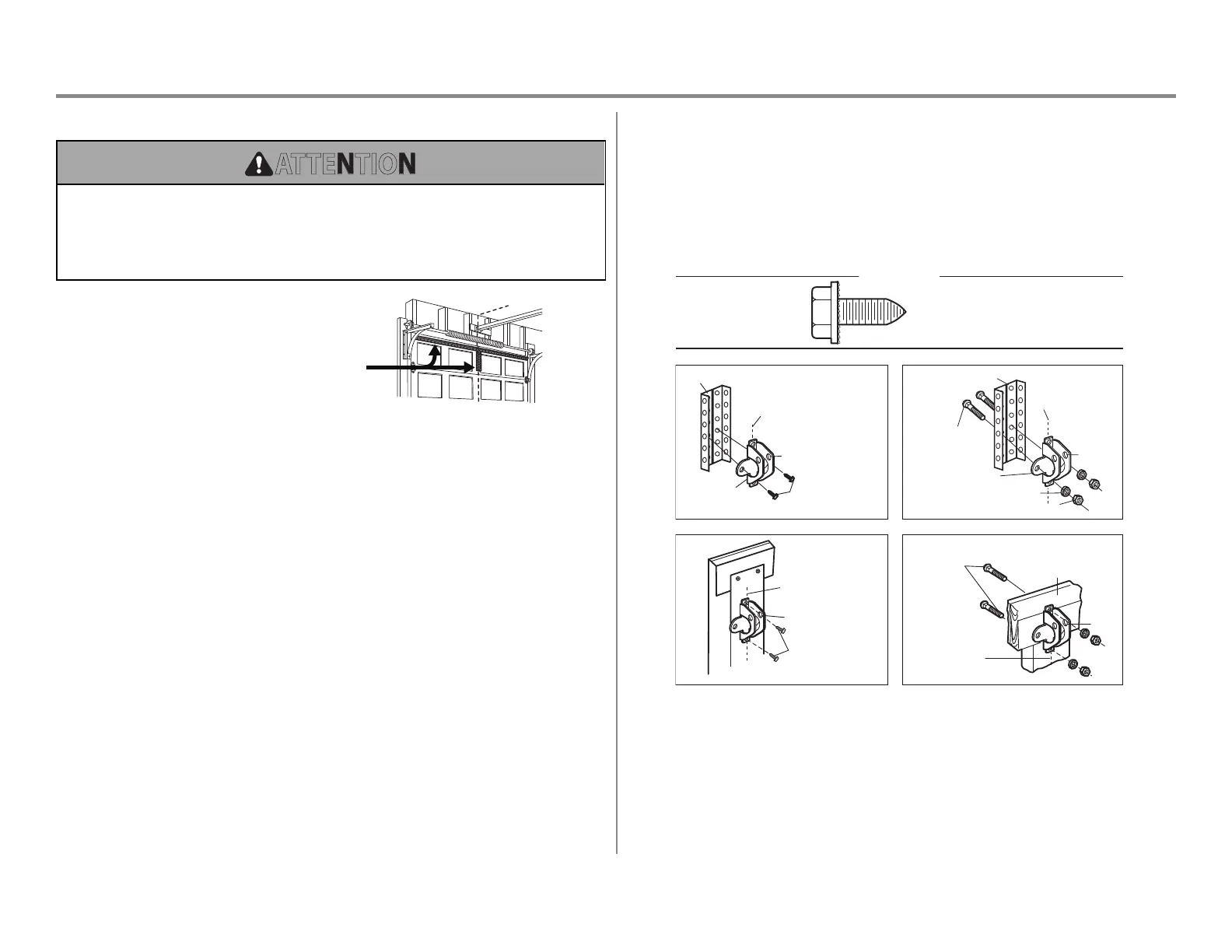 ATTENTION