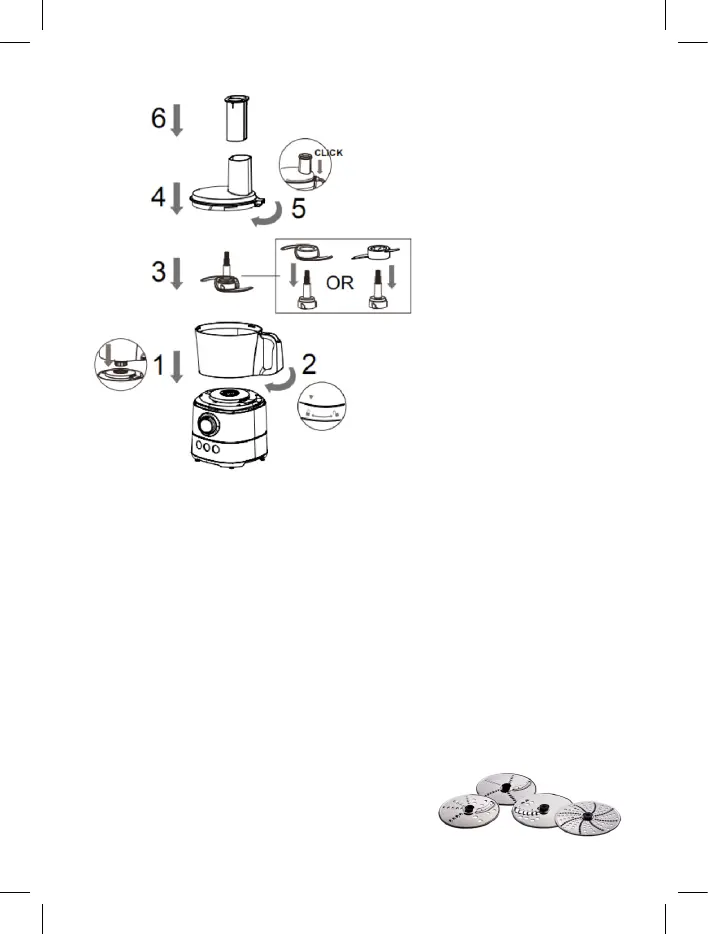 6
CLICK
4
5
3
OR
1
2