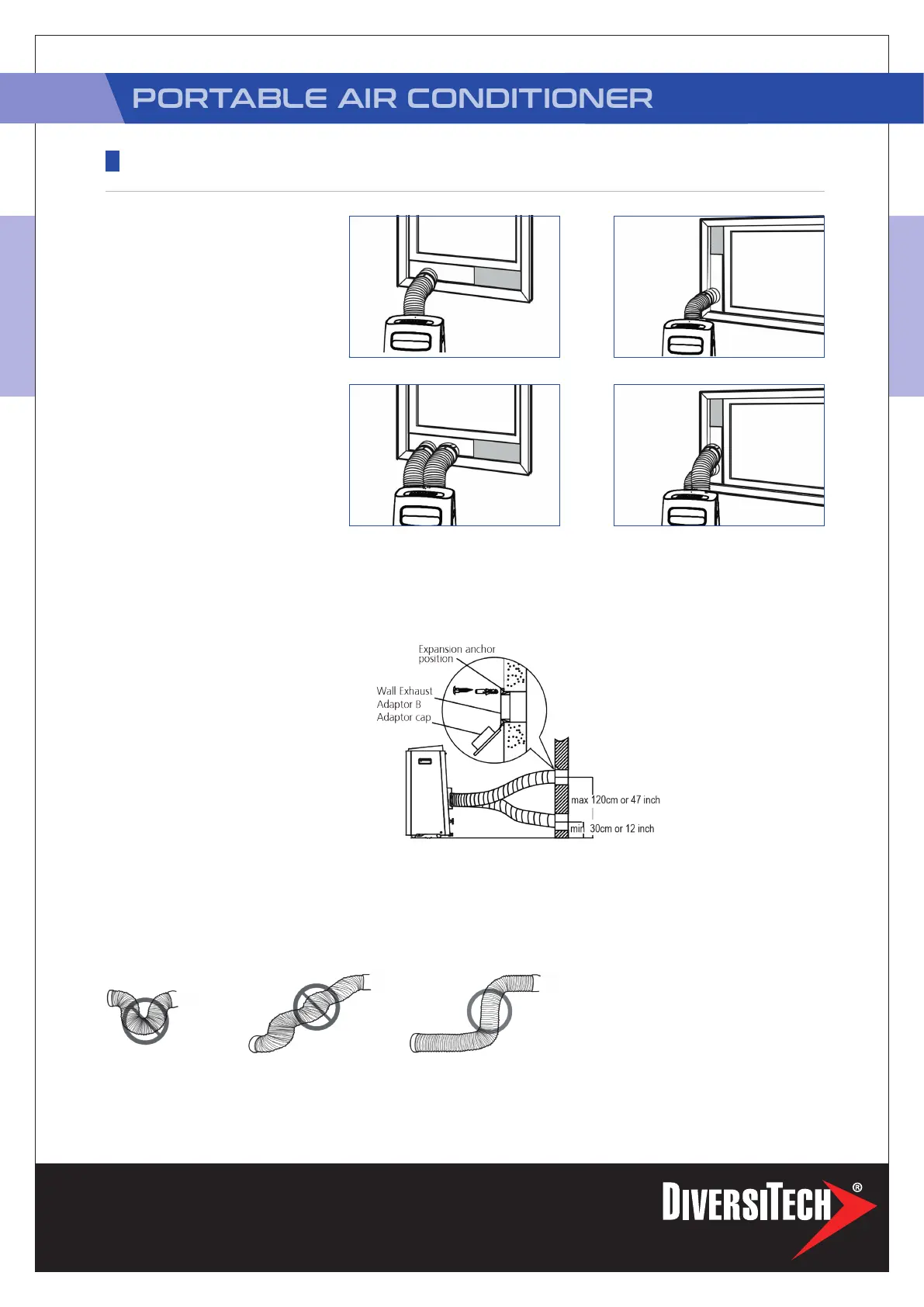 PORTABLE AIR CONDITIONER

Expansion anchor position

Wall Exhaust Adaptor B

Adaptor cap

max 120cm or 47 inch

min 30cm or 12 inch

DIVERSITECH®