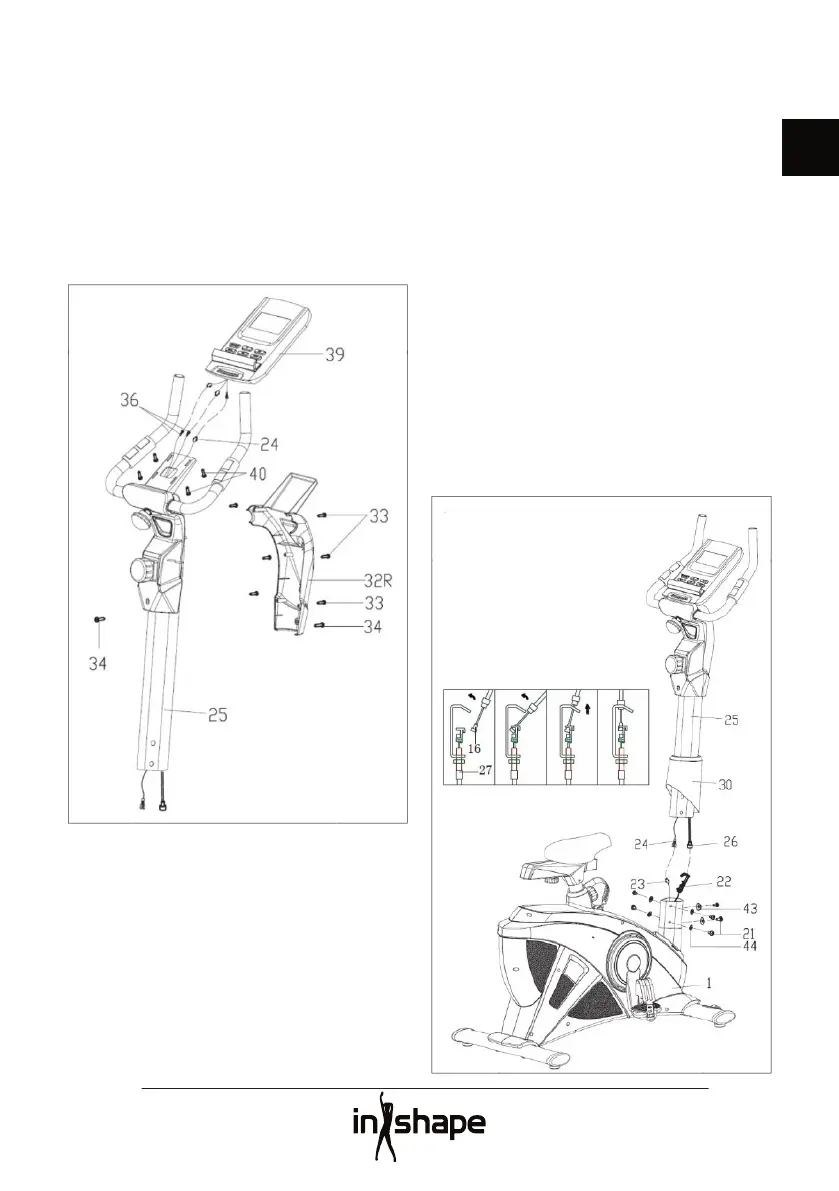 39
36
24
40
33
32R
33
34
34
25

16
27
25
30
24
26
23
22
43
21
44
1

inshape