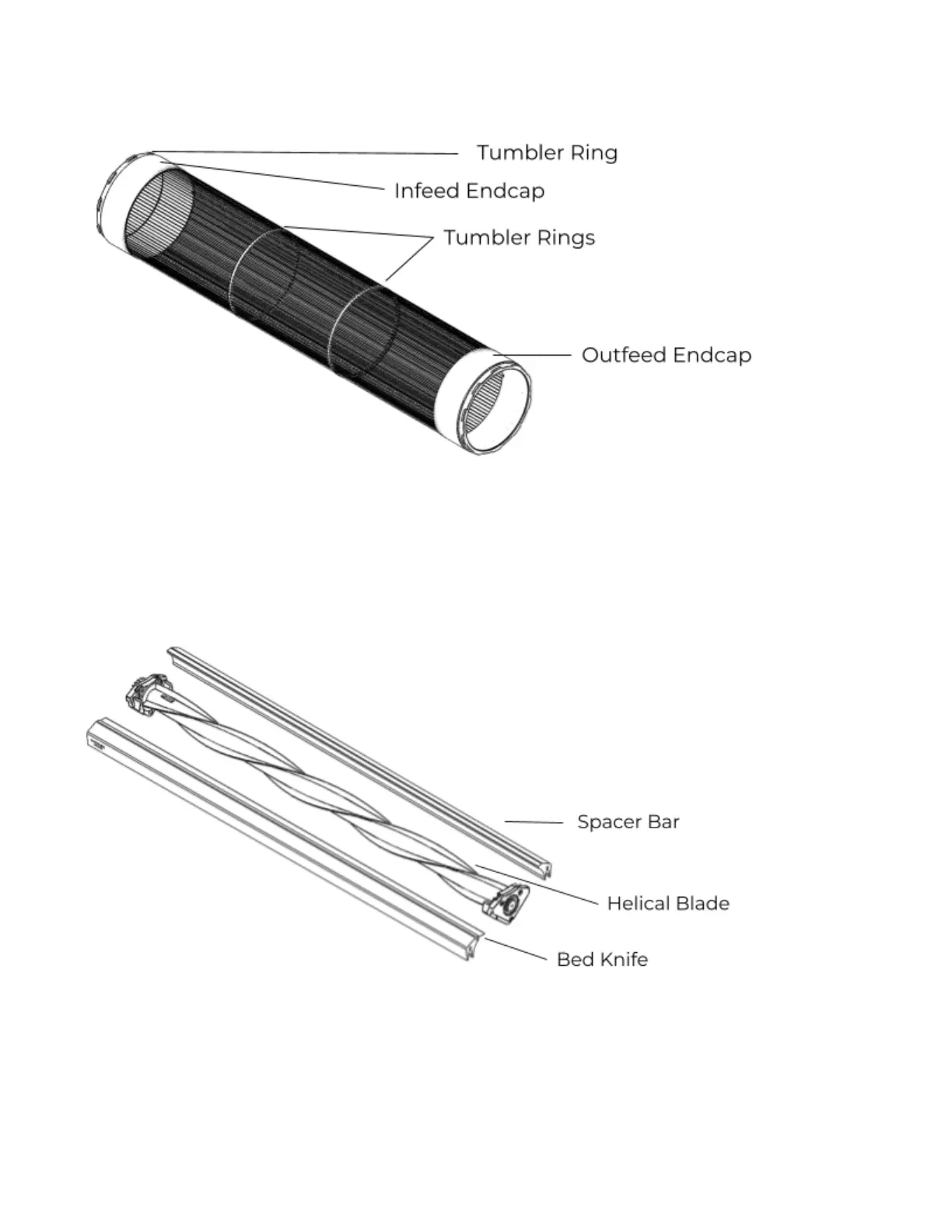 Tumbler Ring

Infeed Endcap

Tumbler Rings

Outfeed Endcap

Spacer Bar

Helical Blade

Bed Knife