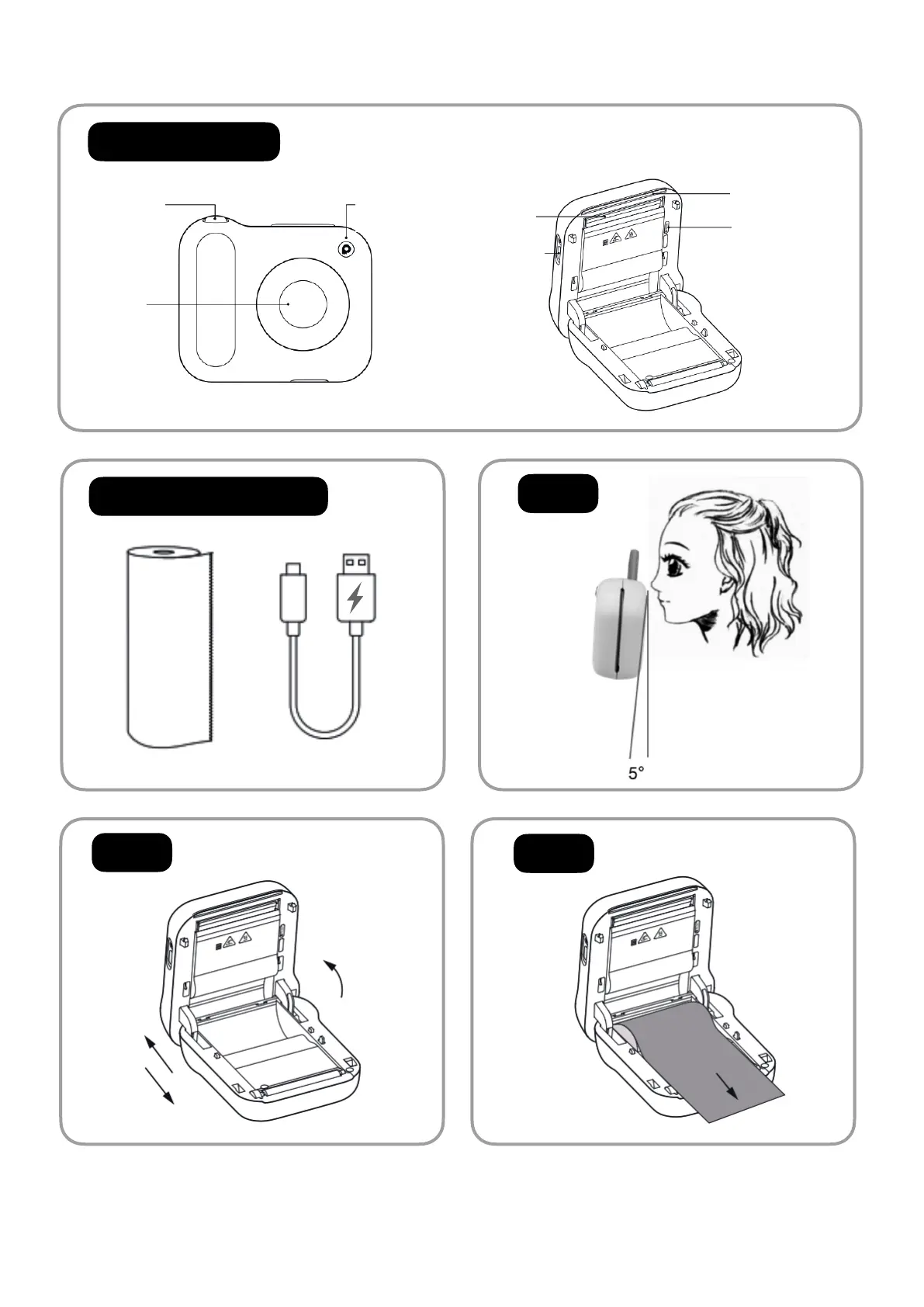 5°