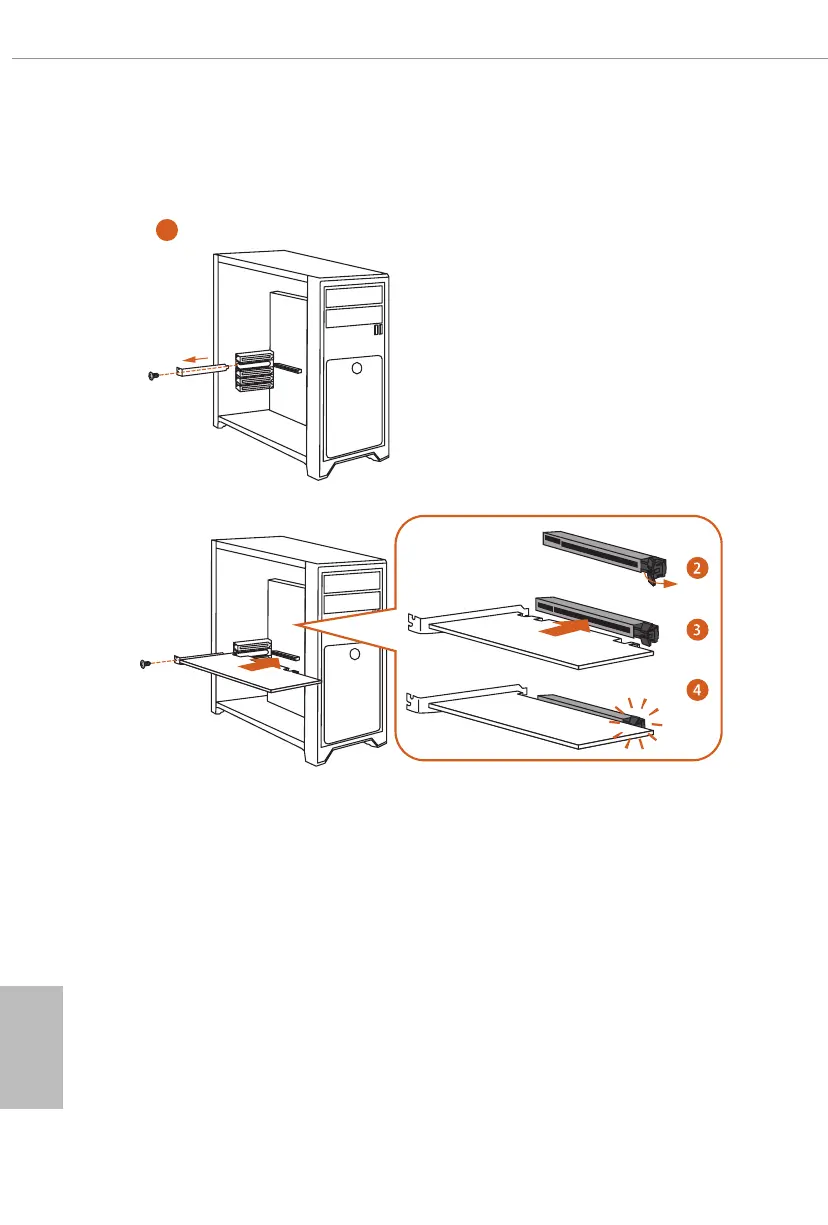 2

3

4