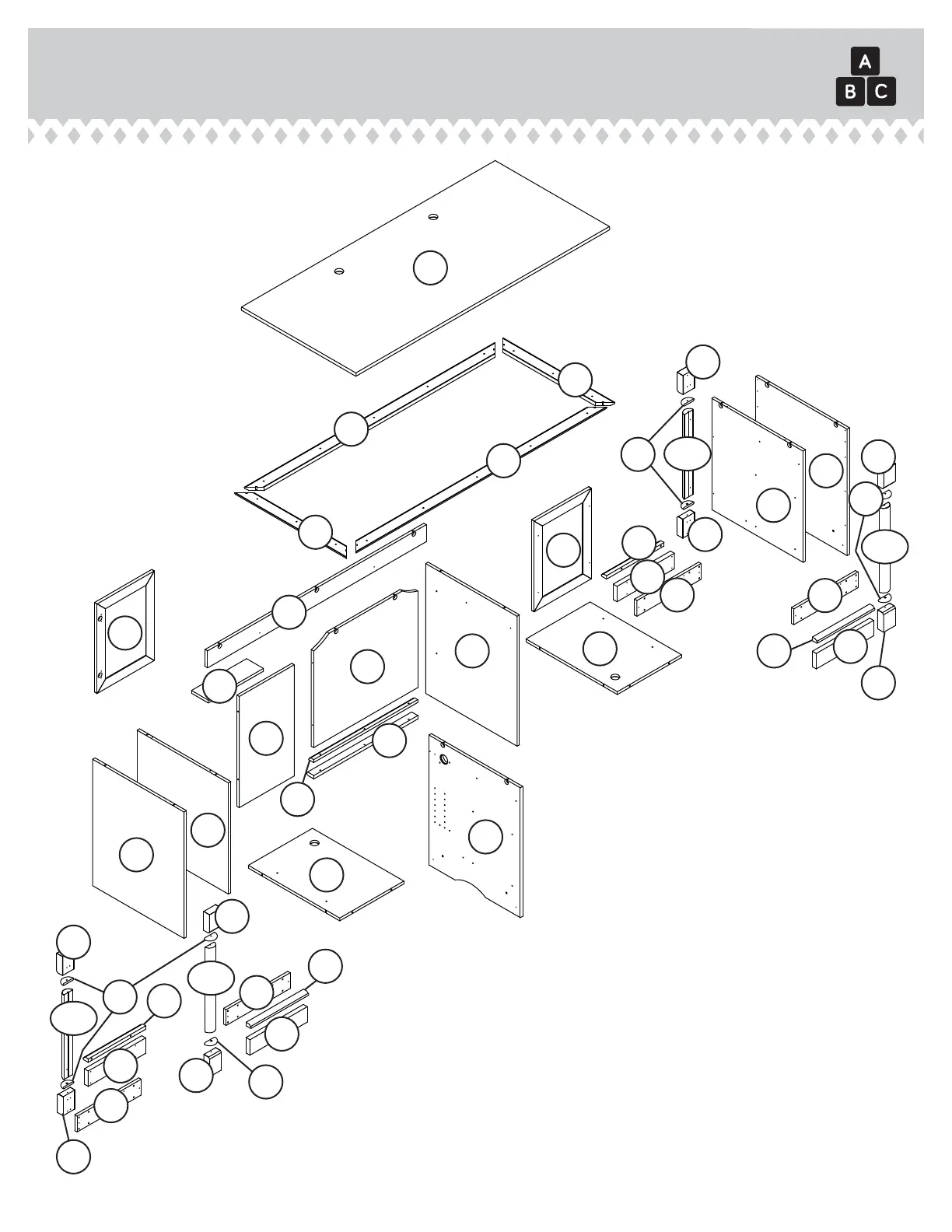 A
B C