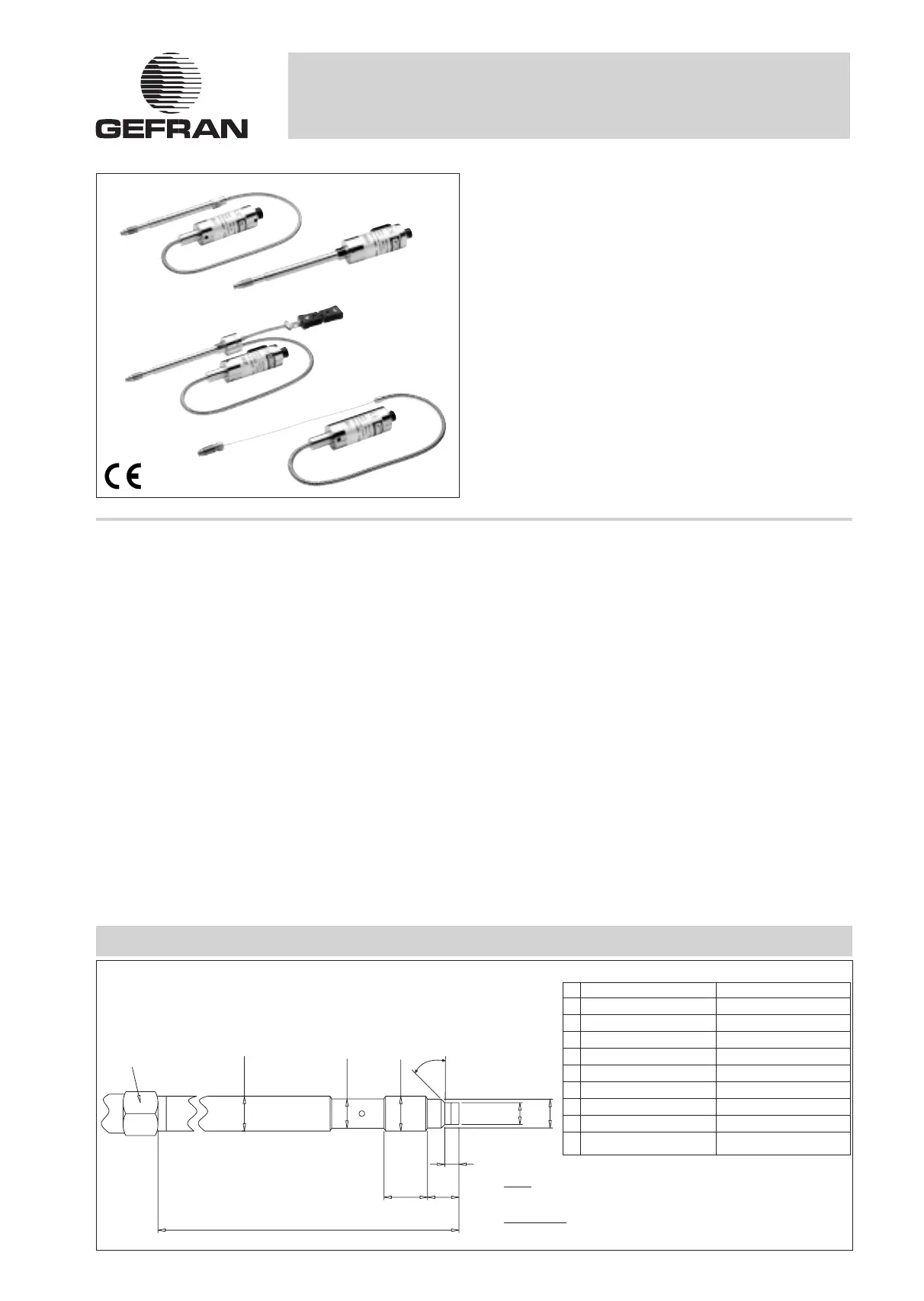 GEFRAN

CE