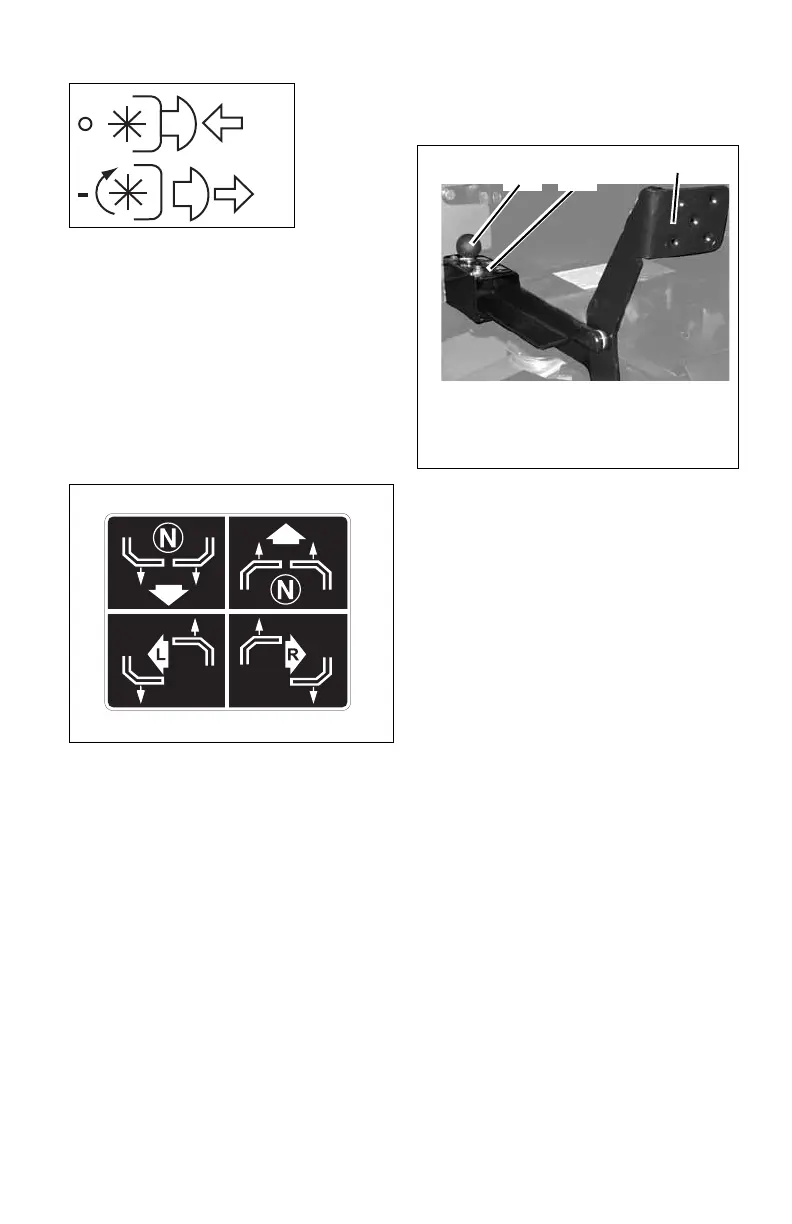 N

N

L

R