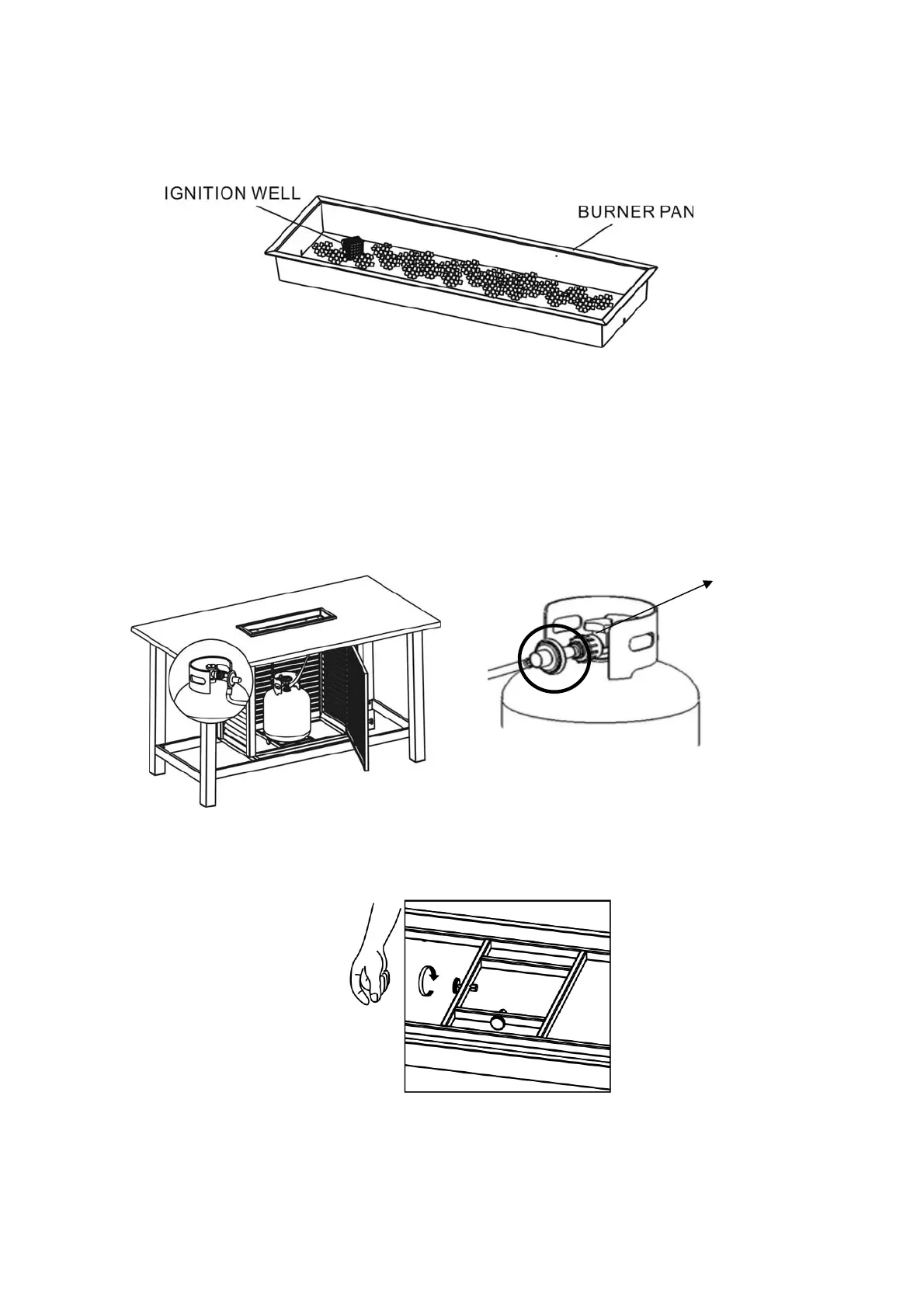 IGNITION WELL

BURNER PAN