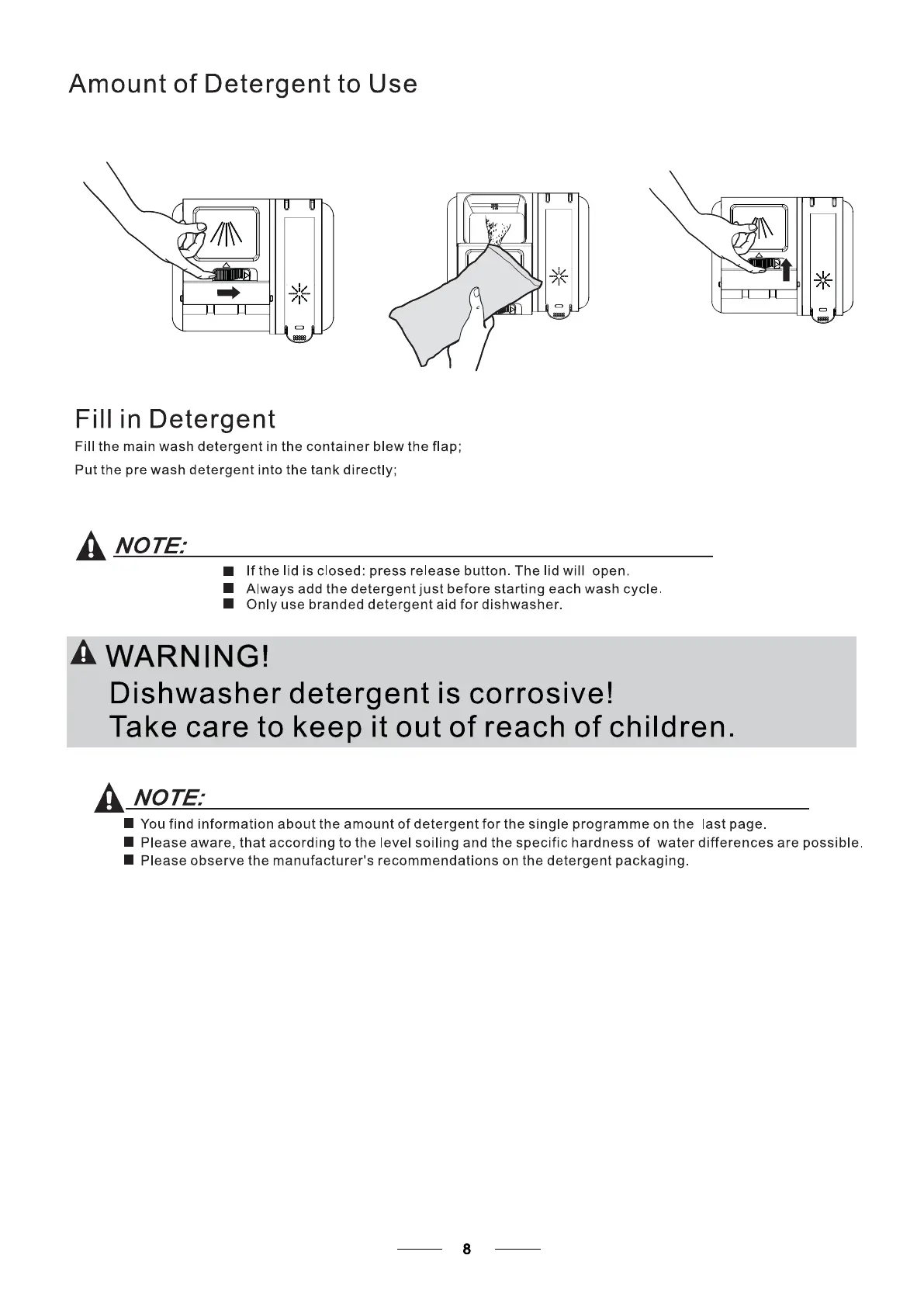 Amount of Detergent to Use

Fill in Detergent

Fill the main wash detergent in the container blew the flap;

Put the pre wash detergent into the tank directly;

NOTE:

■ If the lid is closed: press release button. The lid will open.
■ Always add the detergent just before starting each wash cycle.
■ Only use branded detergent aid for dishwasher.

WARNING!
Dishwasher detergent is corrosive!
Take care to keep it out of reach of children.

NOTE:

■ You find information about the amount of detergent for the single programme on the last page.
■ Please aware, that according to the level soiling and the specific hardness of water differences are possible.
■ Please observe the manufacturer's recommendations on the detergent packaging.

8