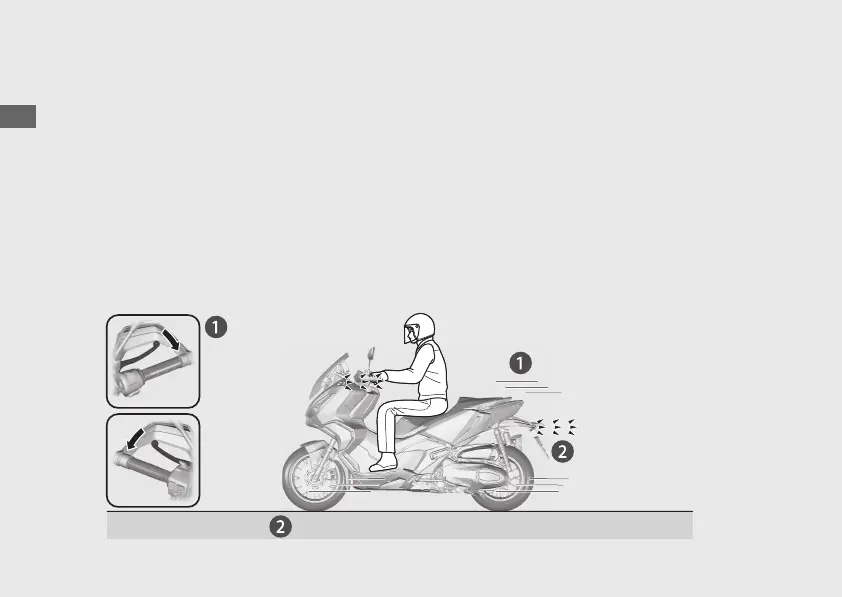 1

1

2

2