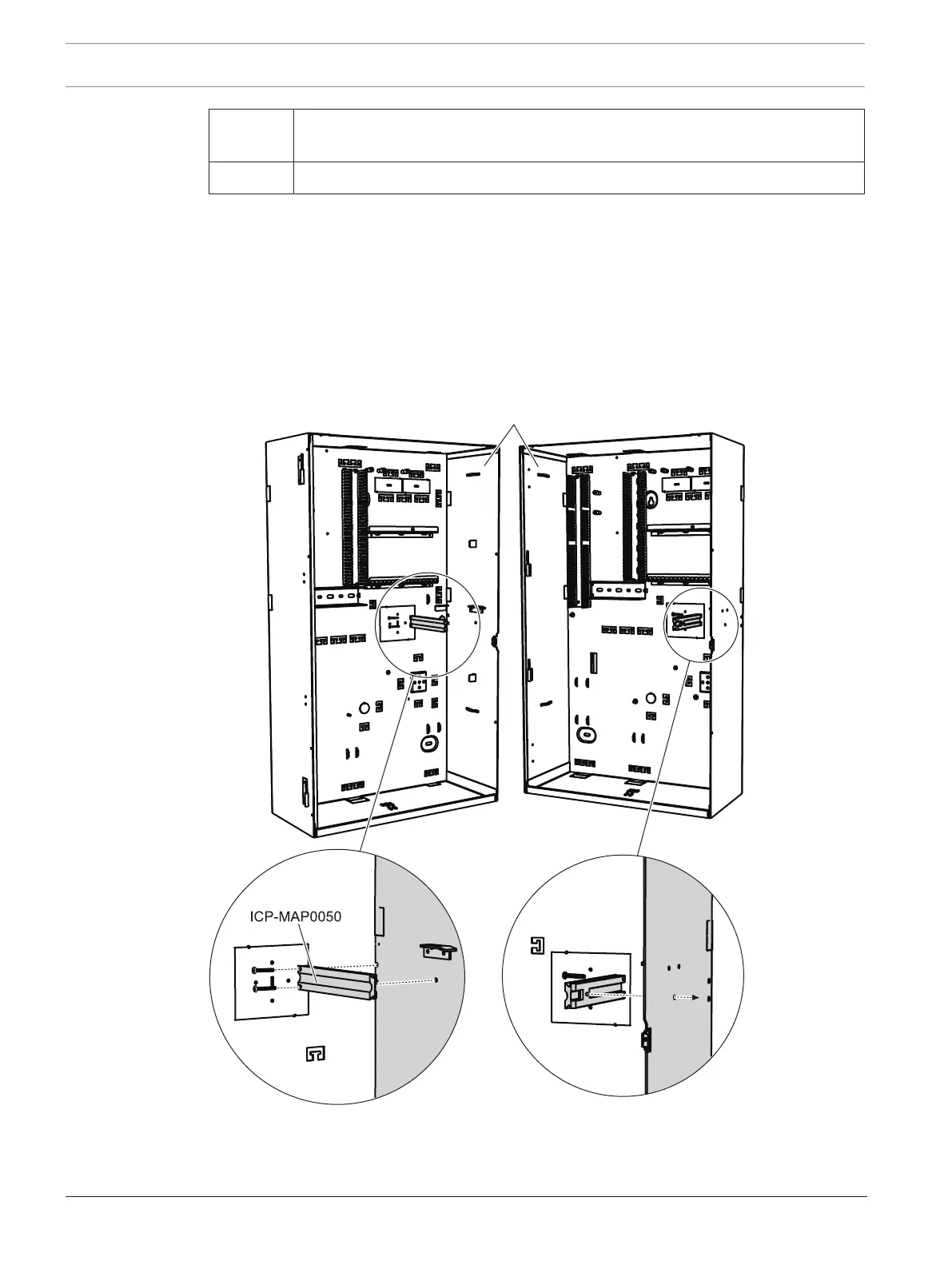 ICP-MAP0050