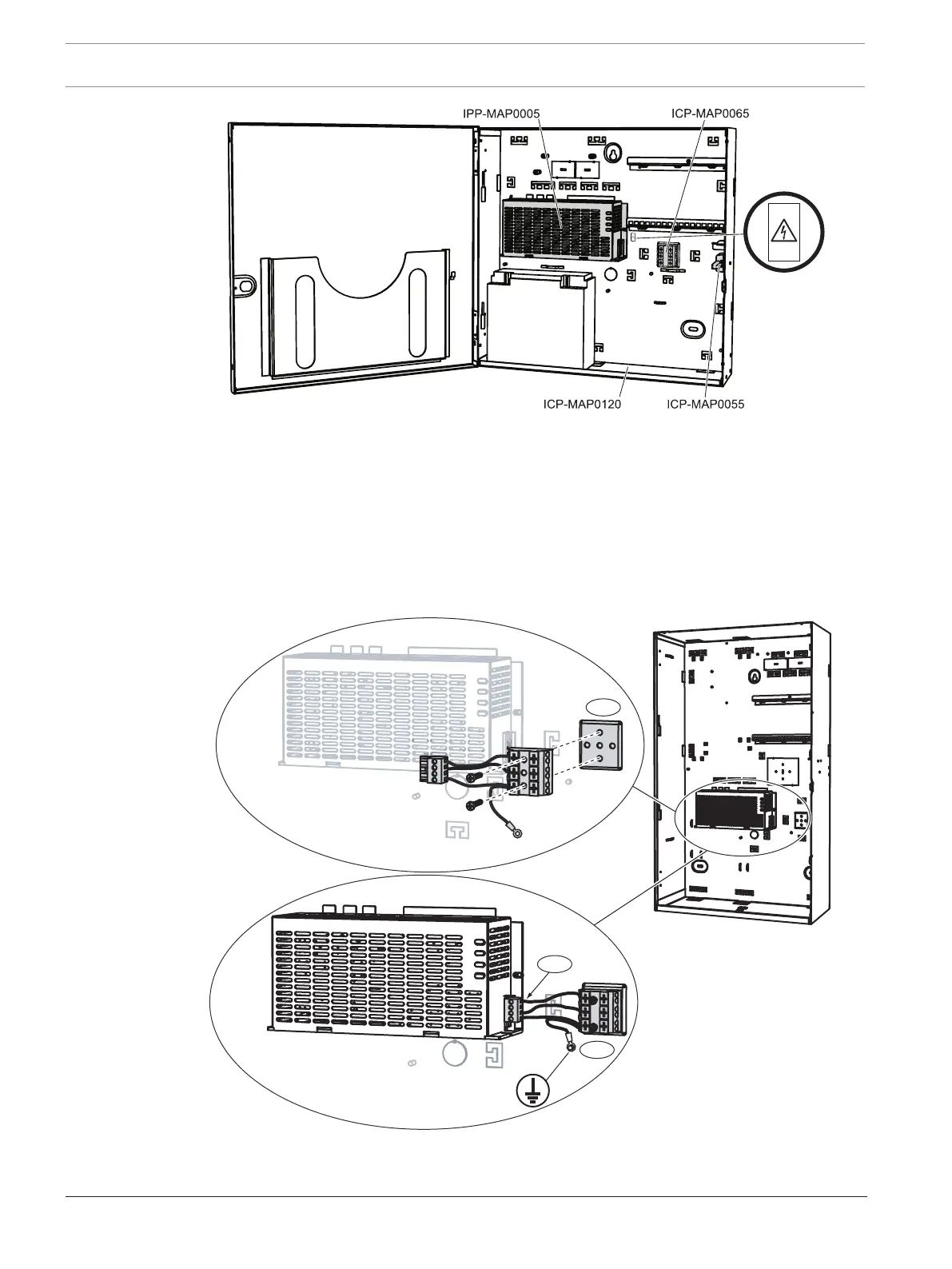 IPP-MAP0005
ICP-MAP0065
ICP-MAP0120
ICP-MAP0055