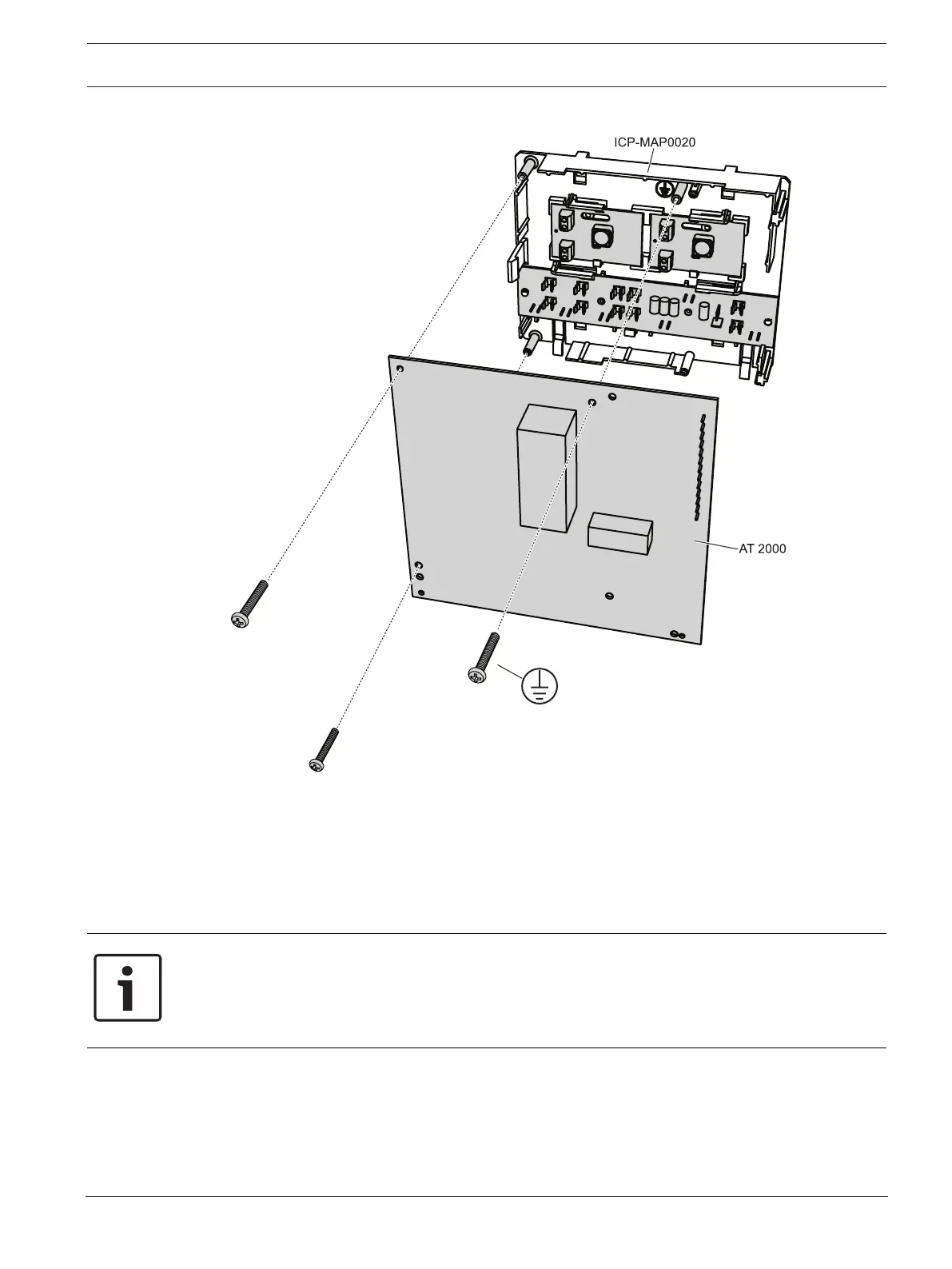 ICP-MAP0020

AT 2000