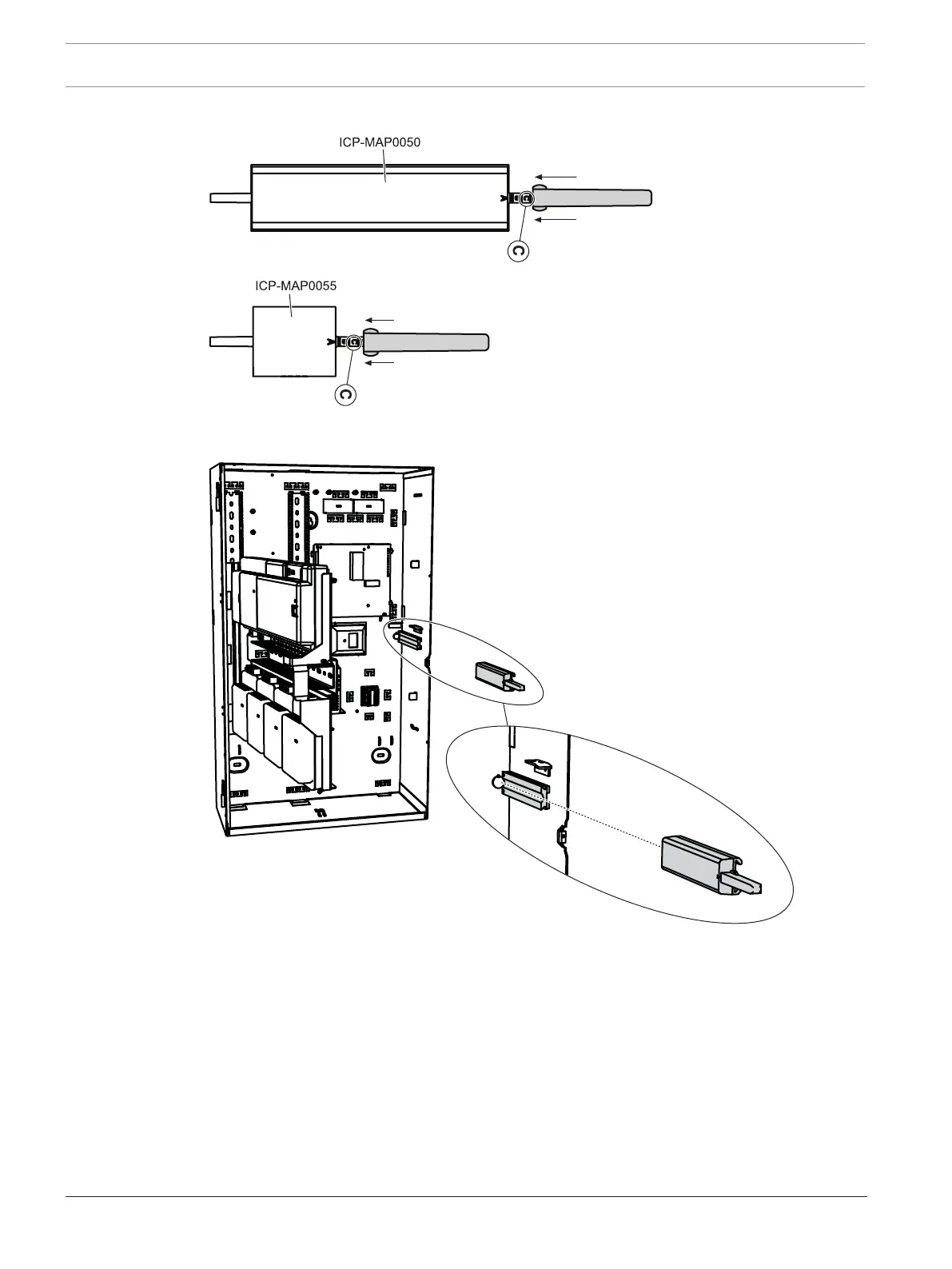 ICP-MAP0050

C

ICP-MAP0055

C