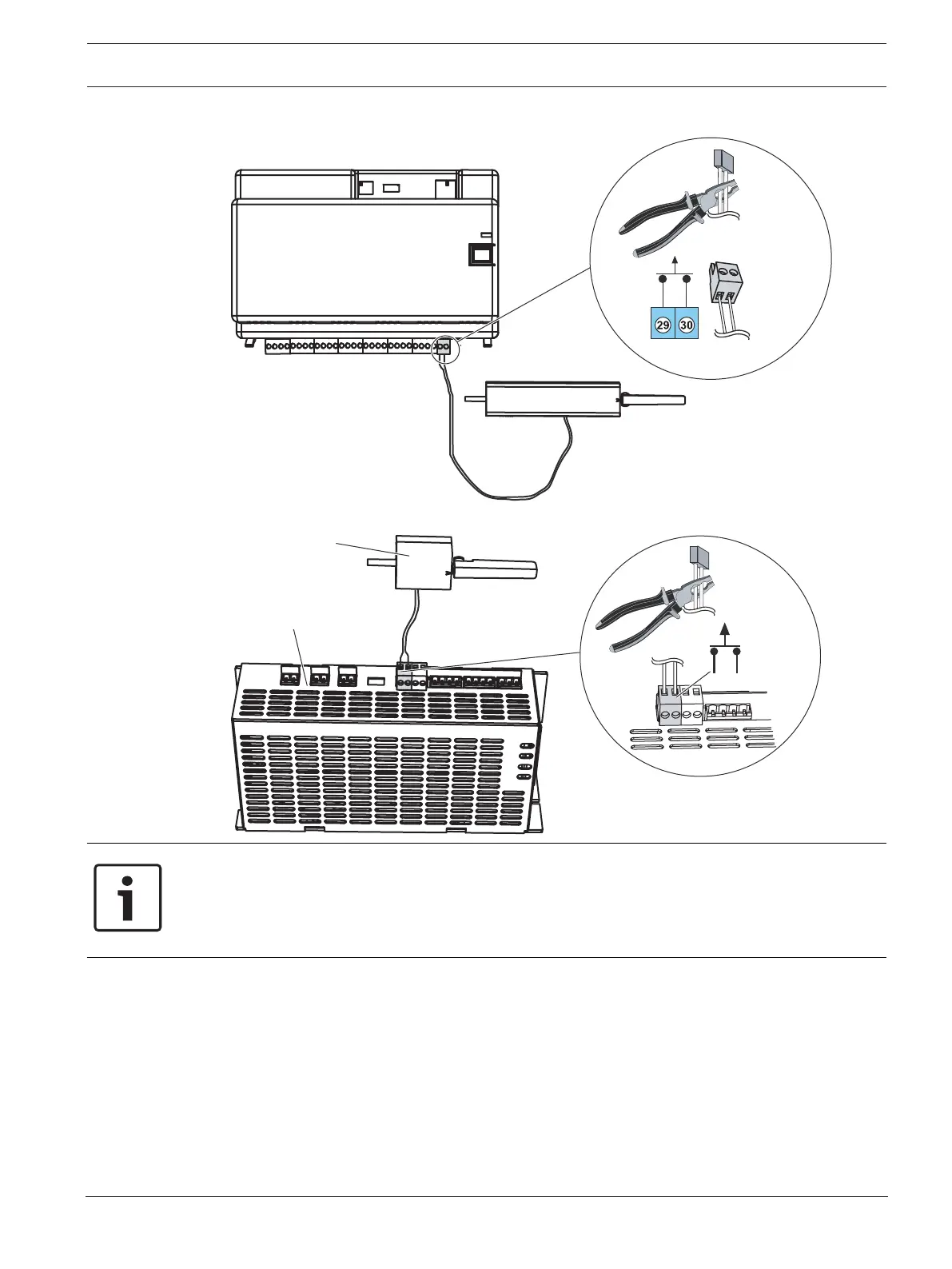 29 30