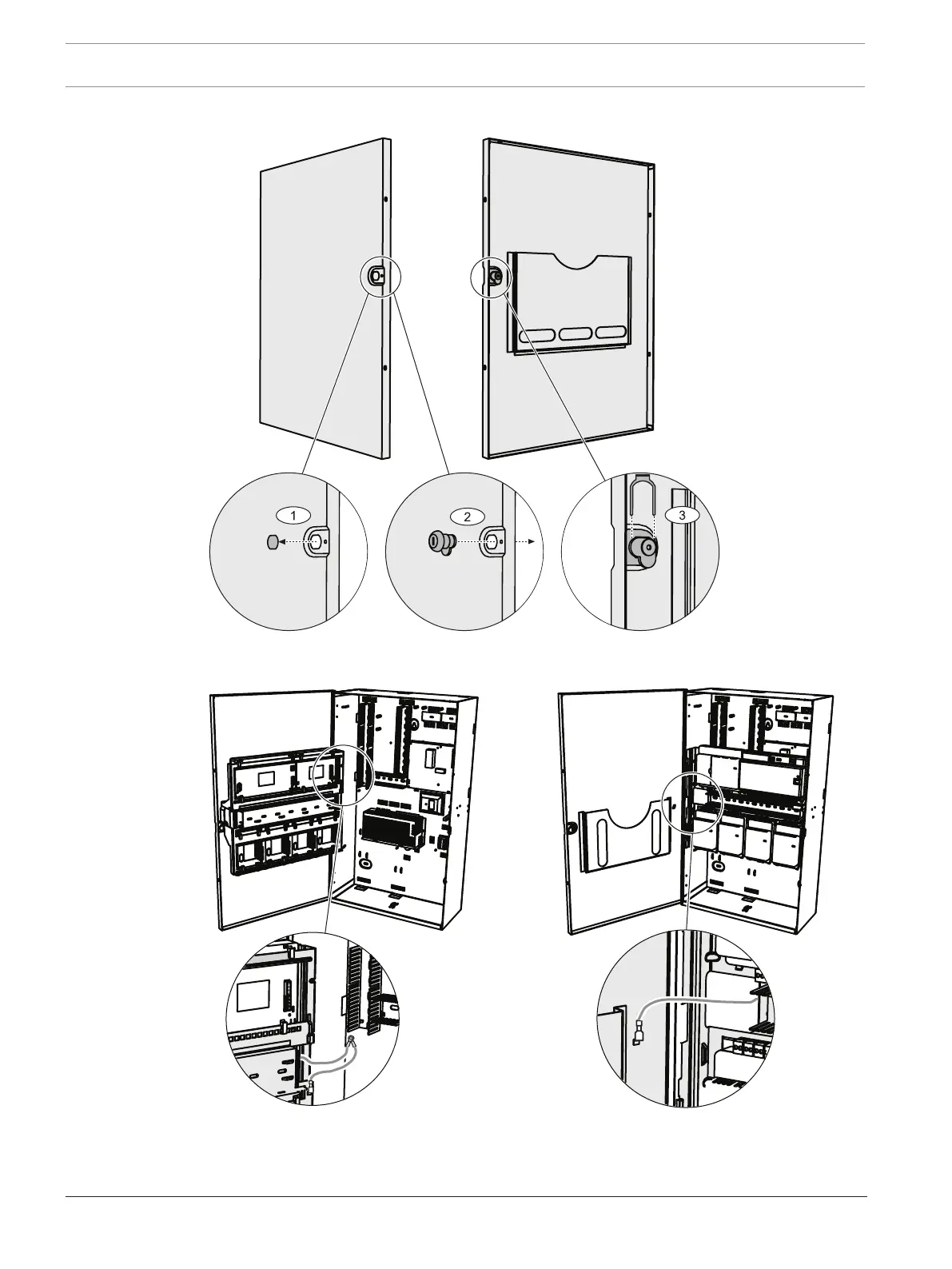 1

2

3