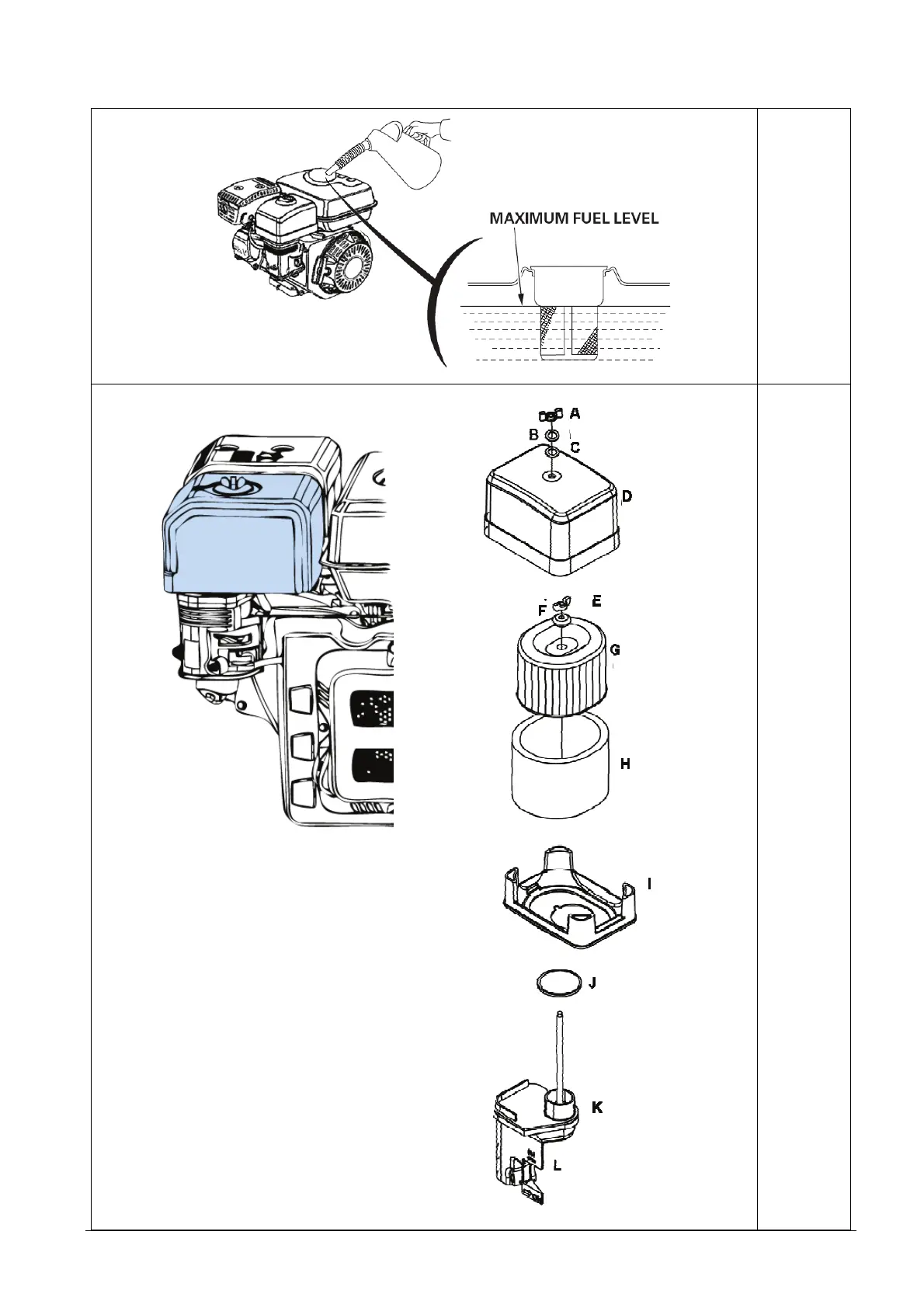 MAXIMUM FUEL LEVEL

A
B
C
D
E
F
G
H
I
J
K
L