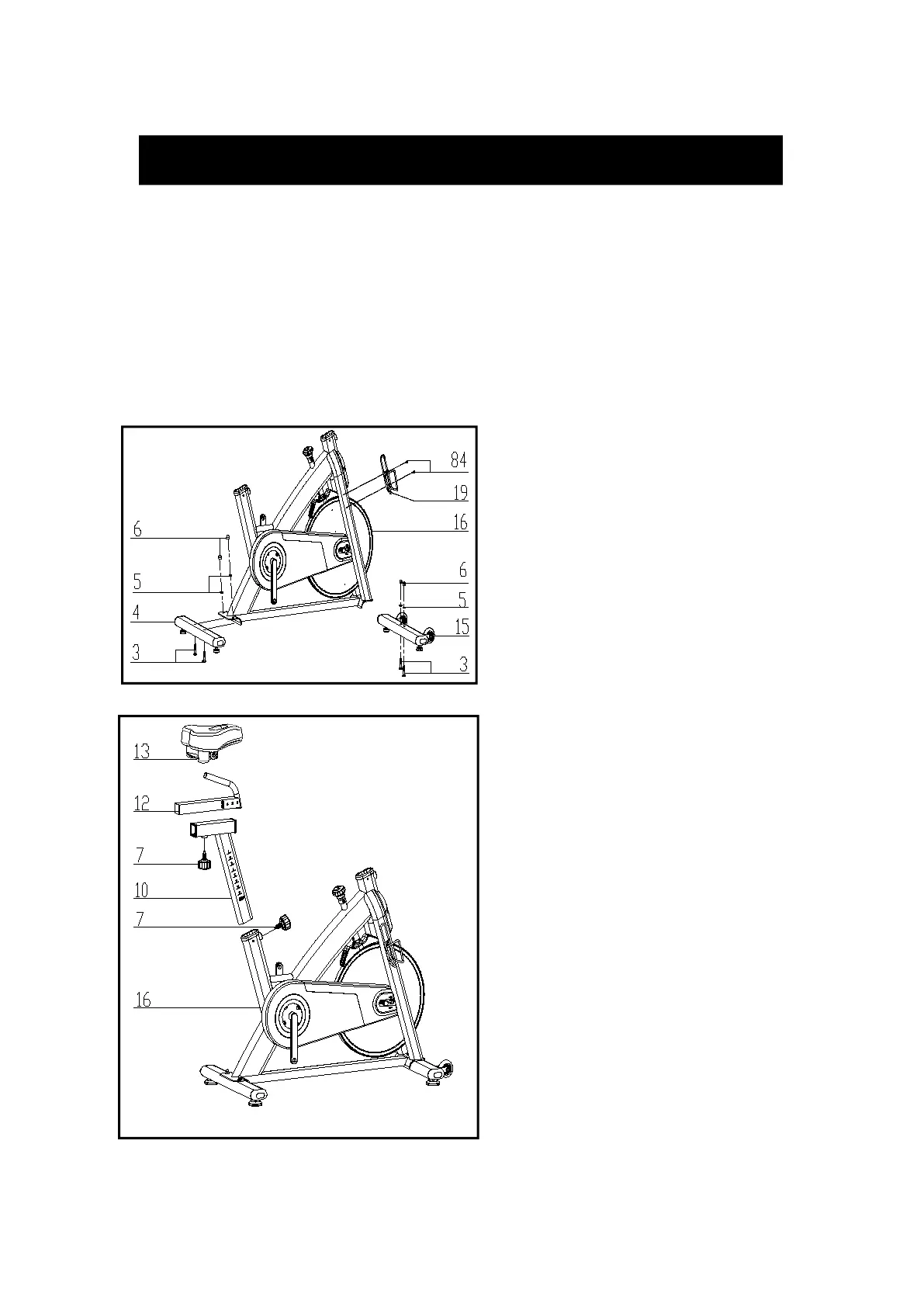 84
19
16
6
5
4
3
6
5
15
3

13
12
7
10
7
16