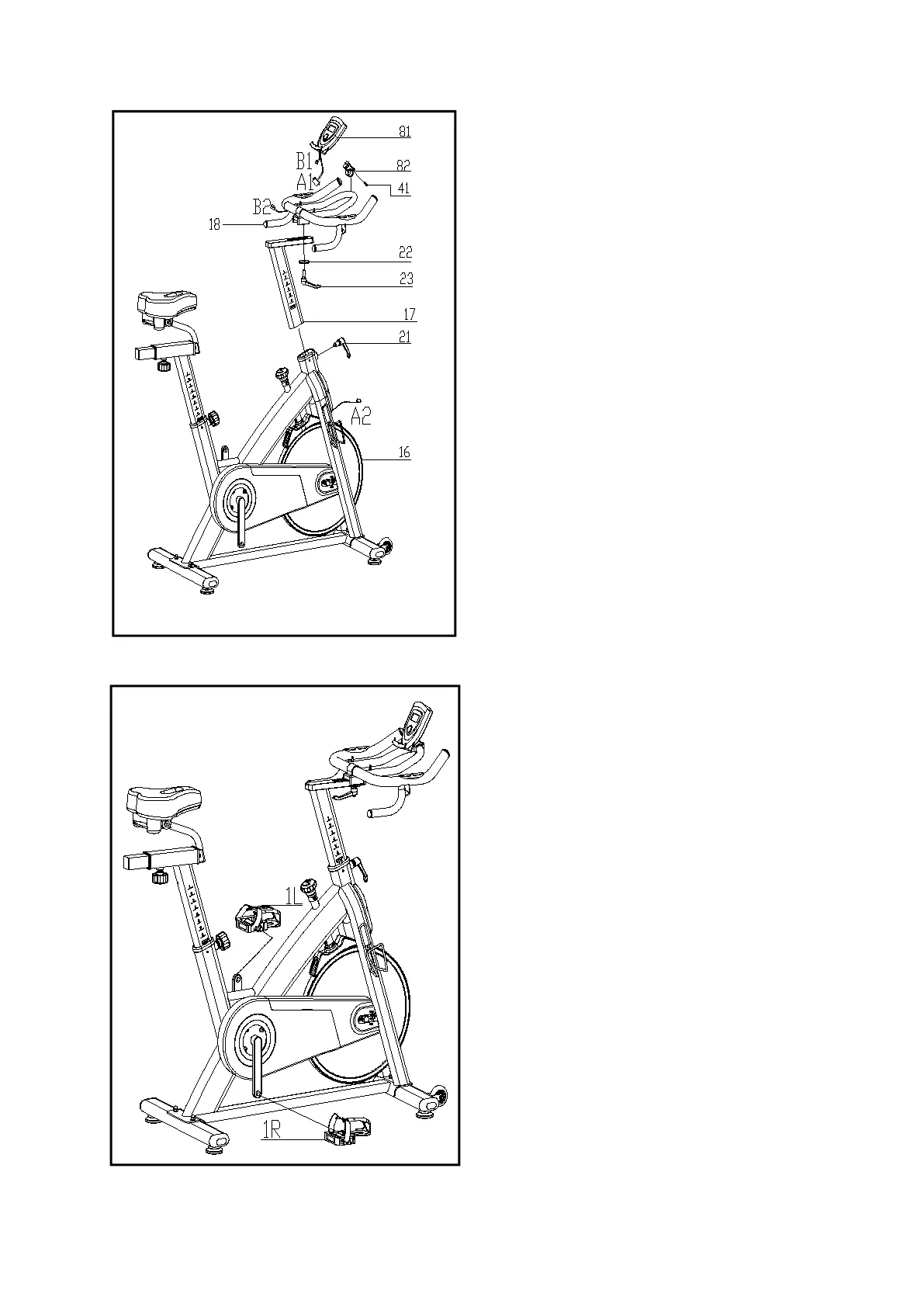 81
B1
82
A1
41
B2
18
22
23
17
21
A2
16

1L
1R